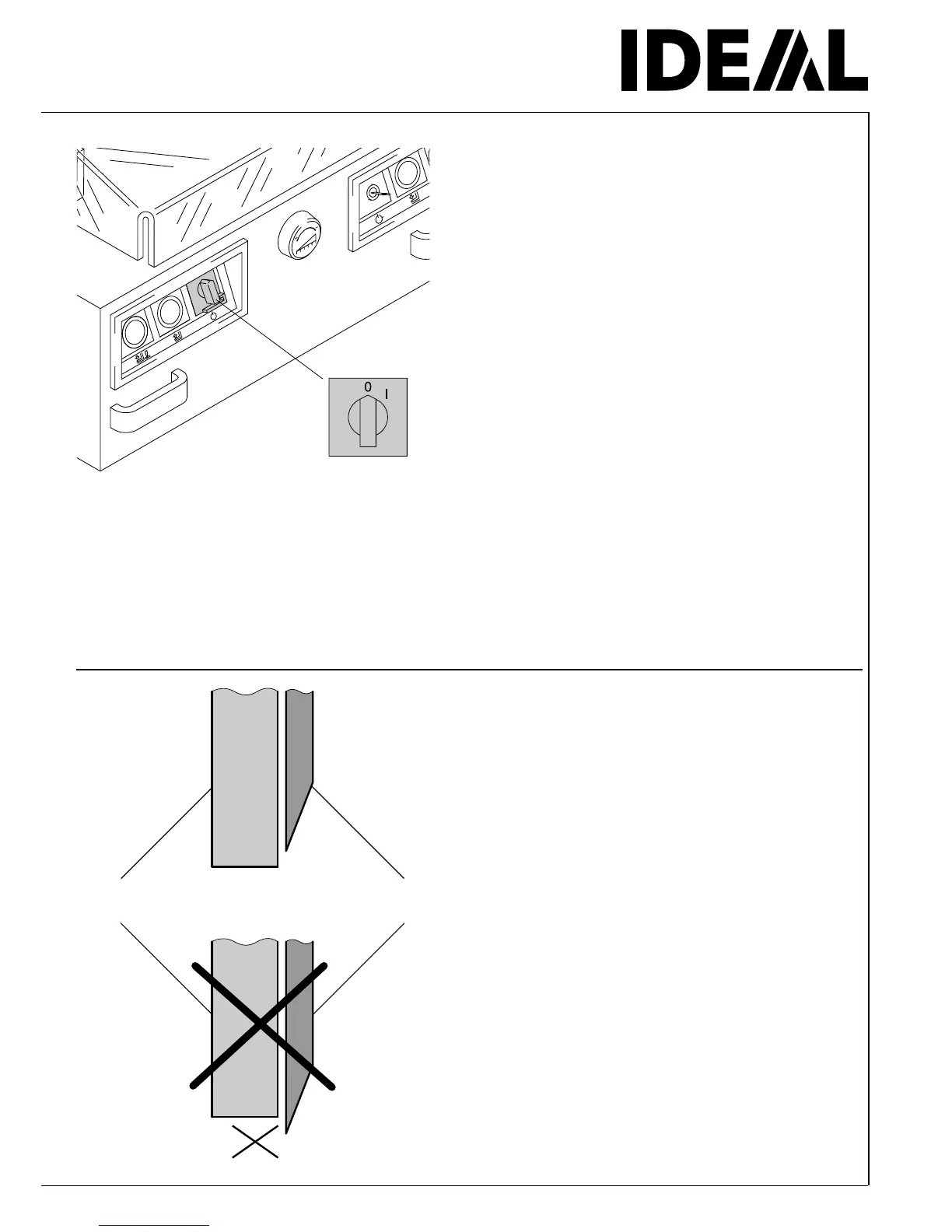 IDEAL

0 I