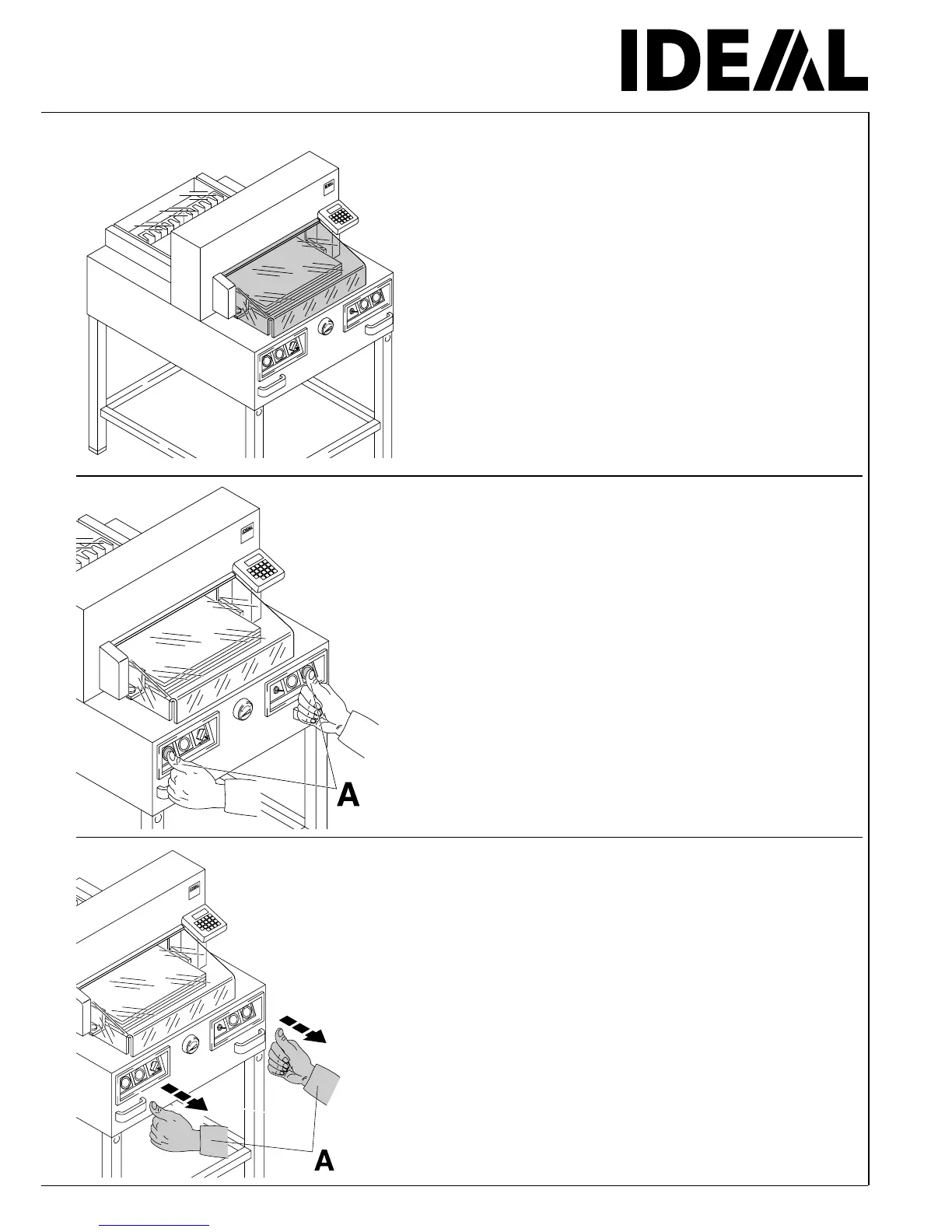 IDEAL

A

A