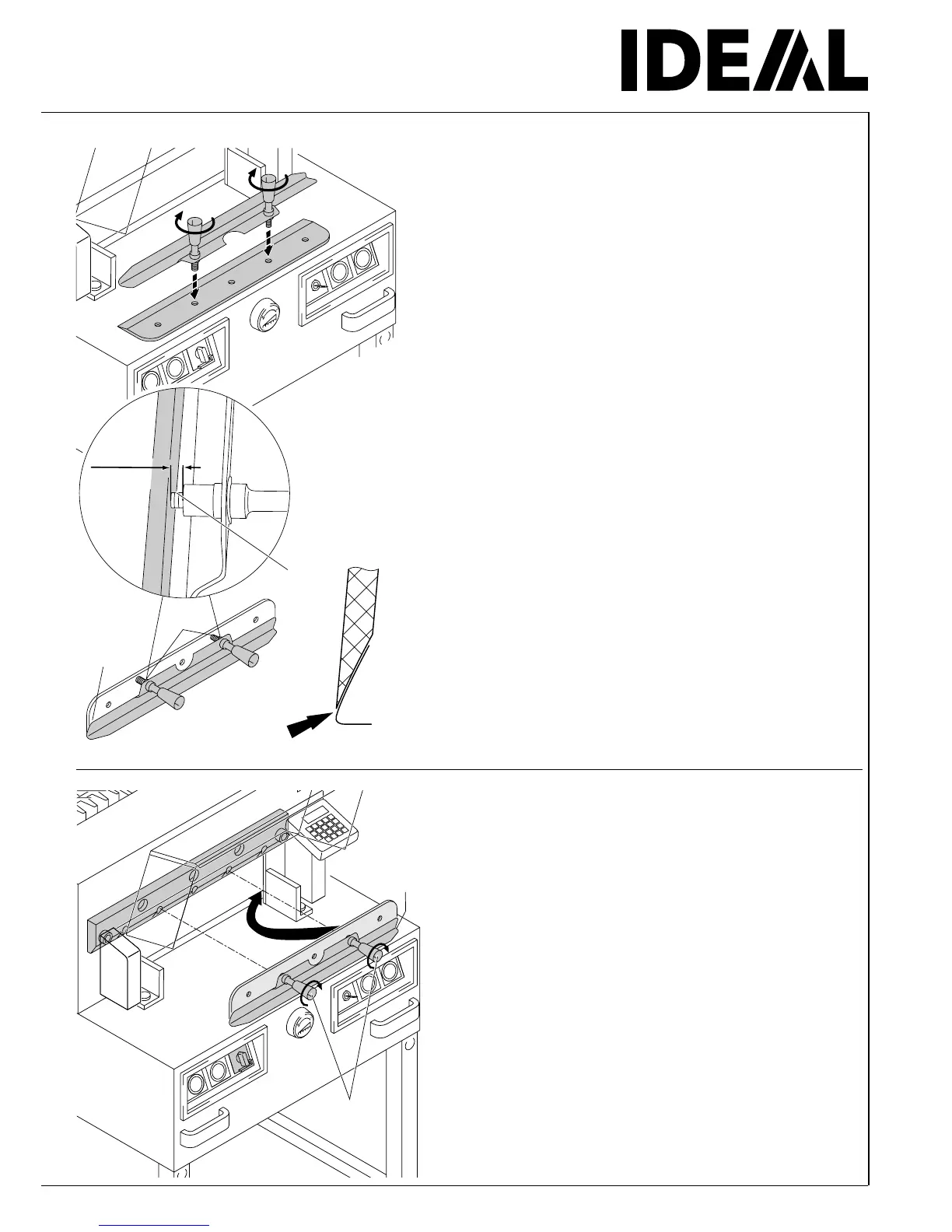 IDEAL