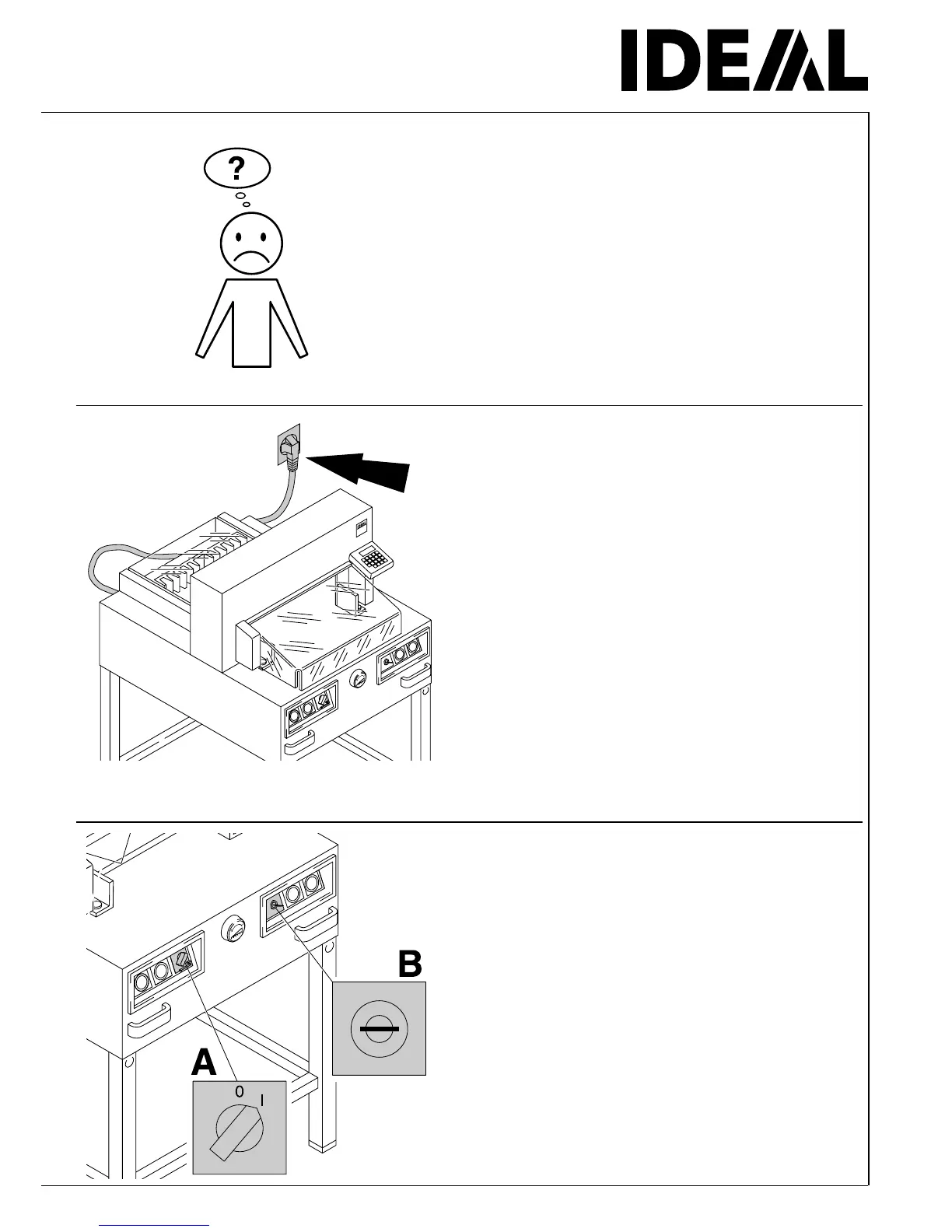 IDEAL

?

B

A

0 I