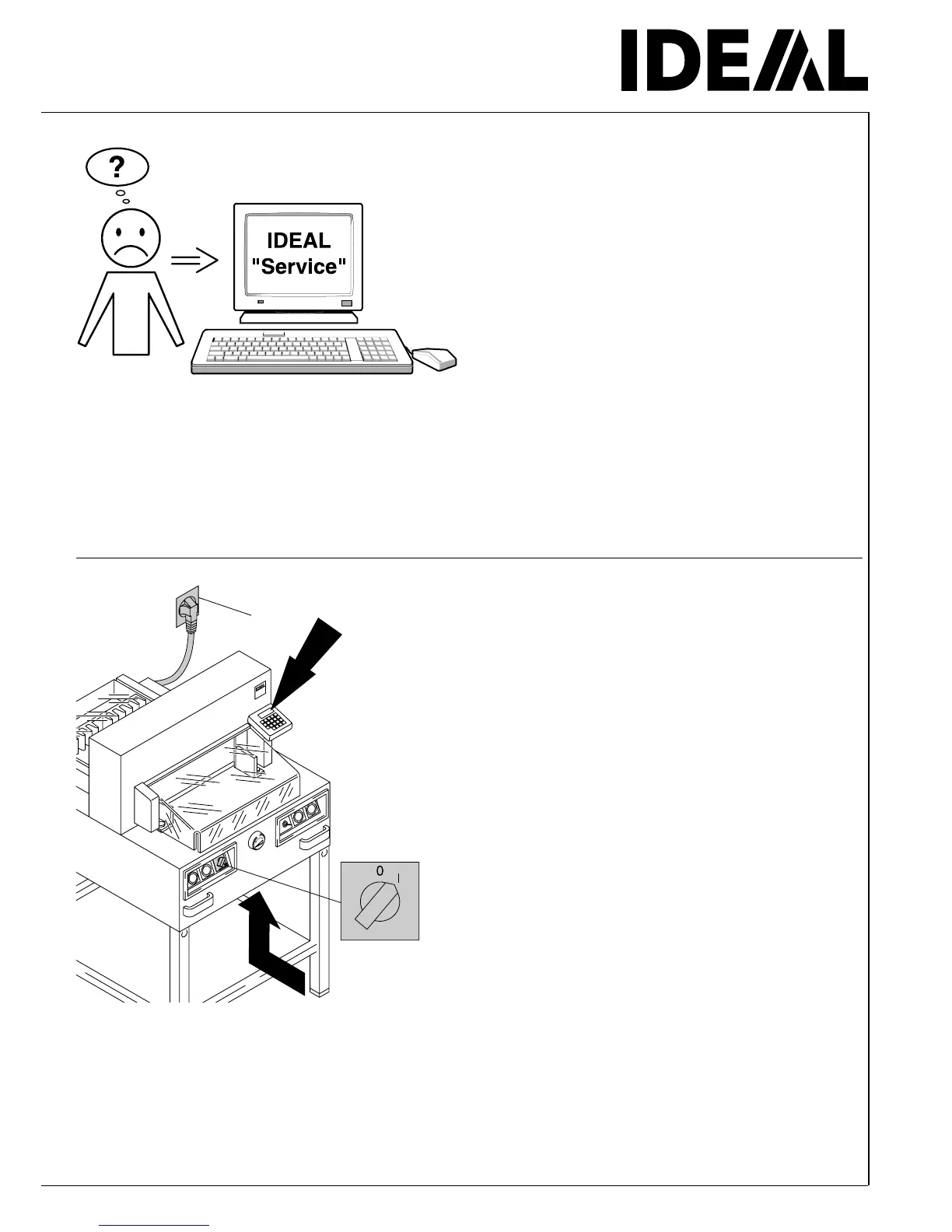 IDEAL

?

IDEAL
"Service"

0 I