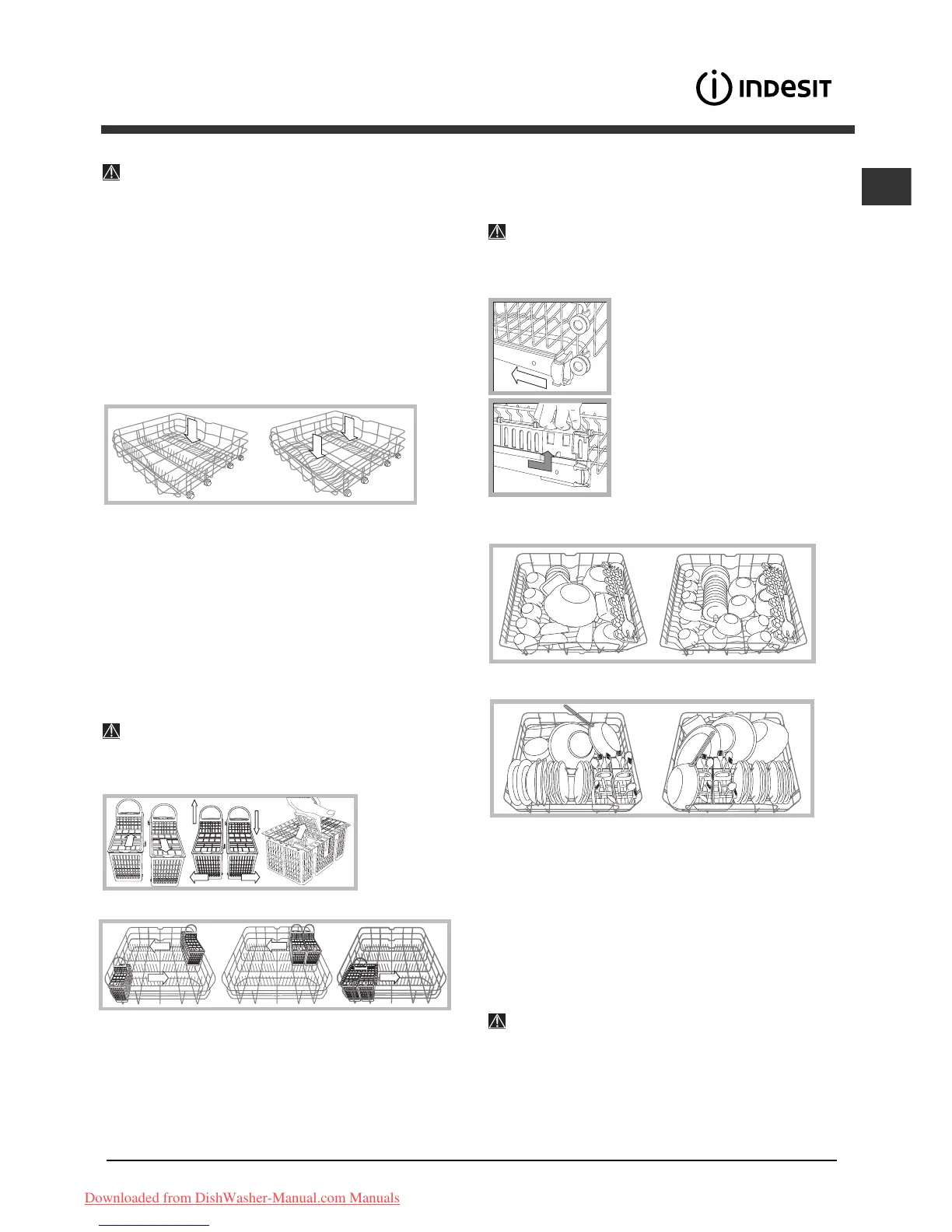 INDESIT

Downloaded from DishWasher-Manual.com Manuals