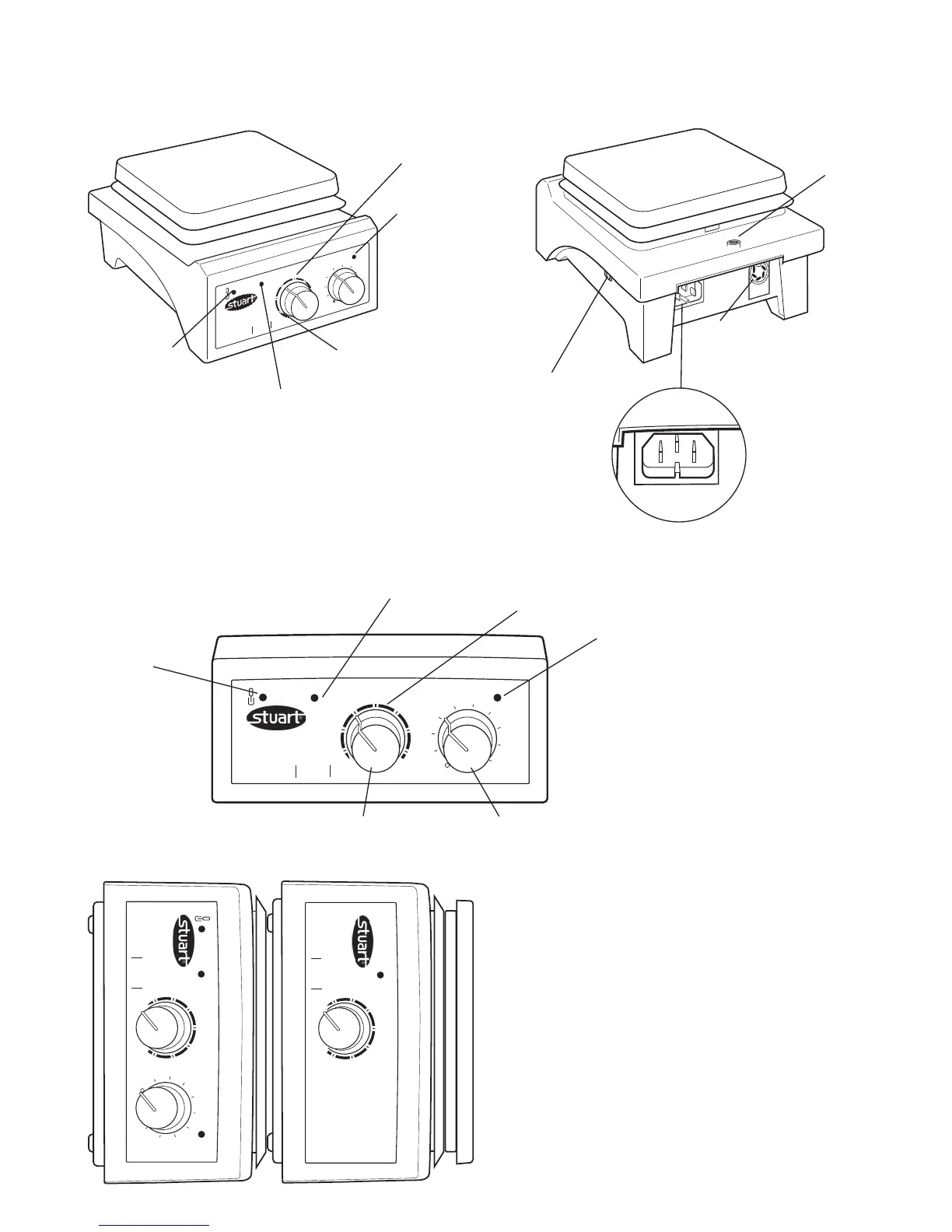 stuart

stuart

stuart

stuart