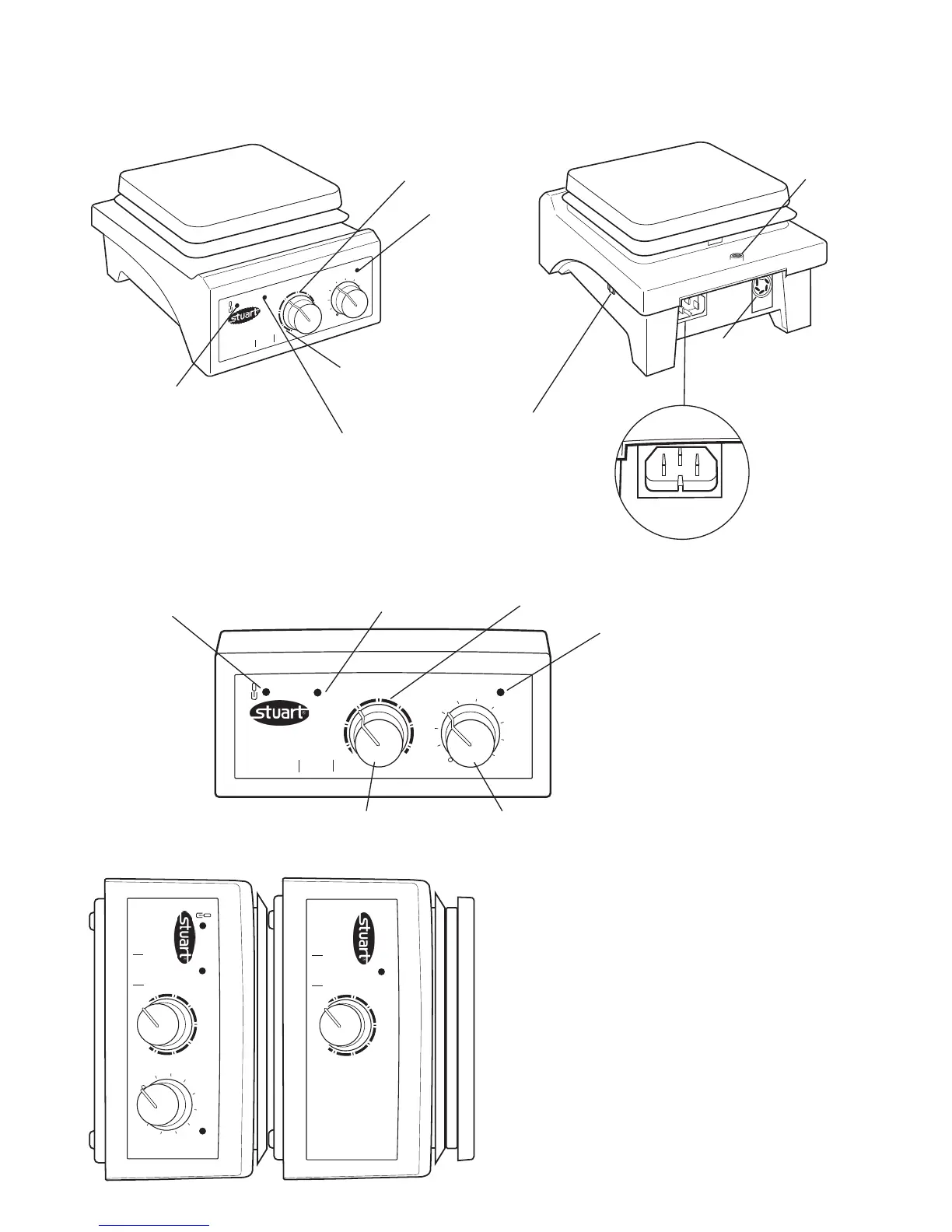 stuart

stuart

stuart

stuart