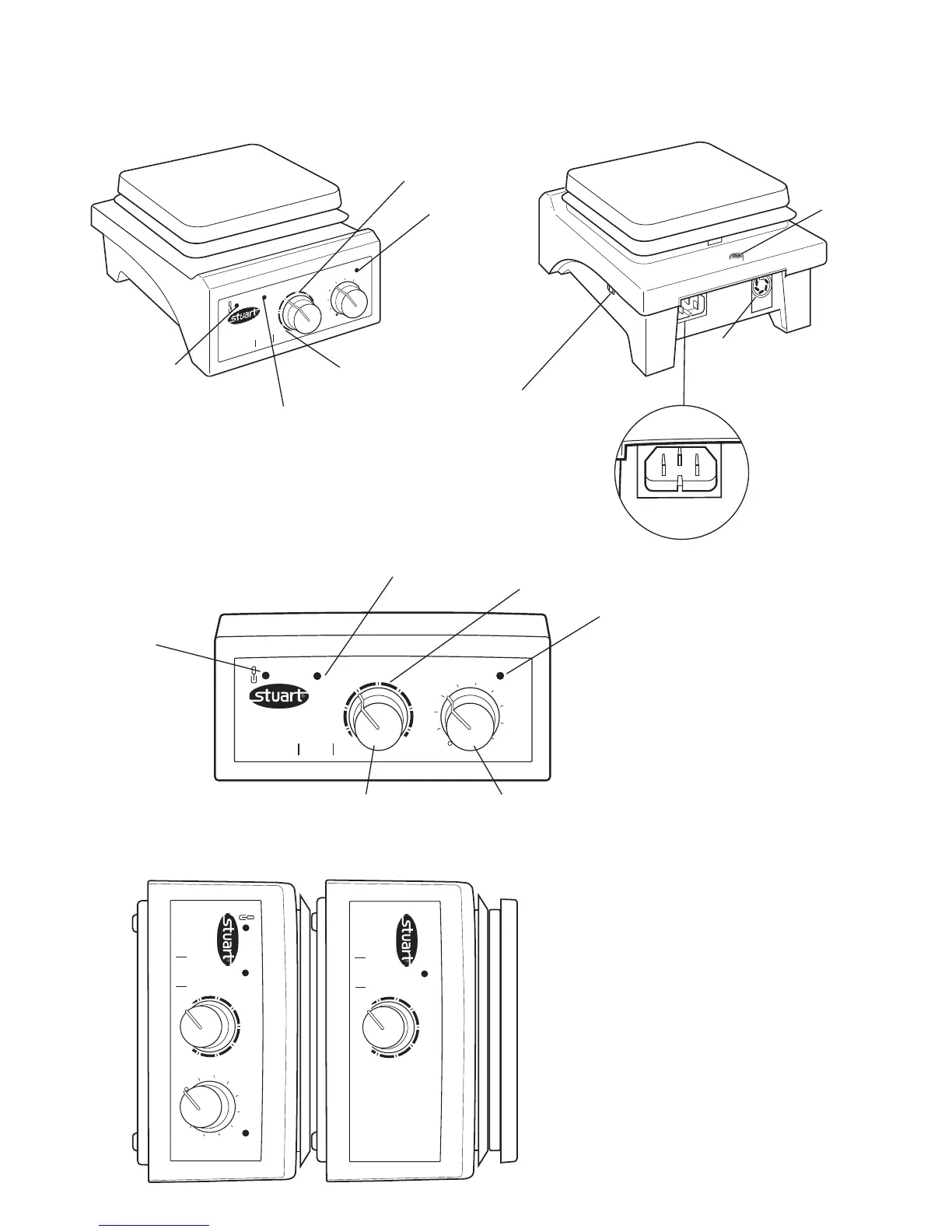 stuart

stuart

stuart

stuart