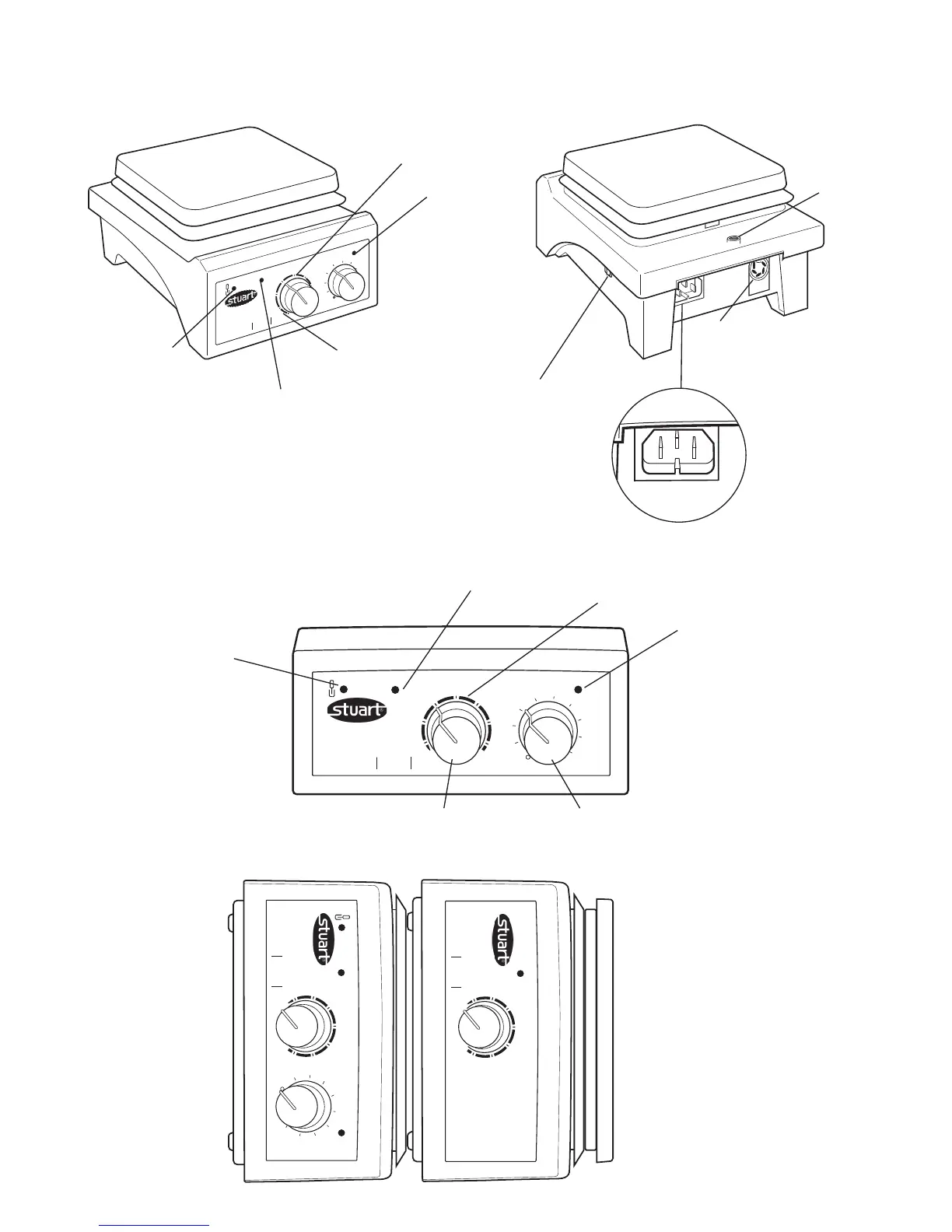 stuart

stuart

stuart

stuart