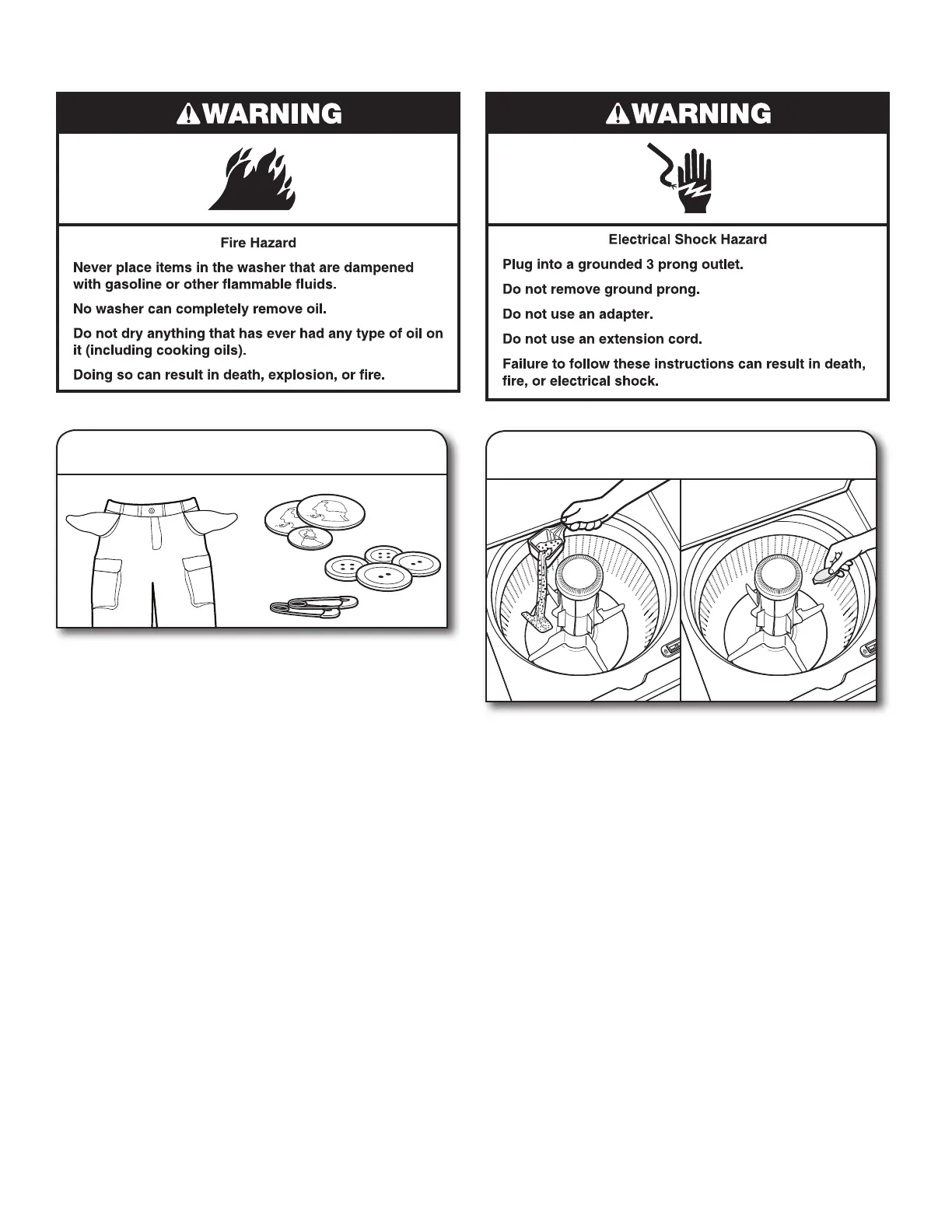 WARNING

Fire Hazard

Never place items in the washer that are dampened with gasoline or other flammable fluids.

No washer can completely remove oil.

Do not dry anything that has ever had any type of oil on it (including cooking oils).

Doing so can result in death, explosion, or fire.

WARNING

Electrical Shock Hazard

Plug into a grounded 3 prong outlet.

Do not remove ground prong.

Do not use an adapter.

Do not use an extension cord.

Failure to follow these instructions can result in death, fire, or electrical shock.