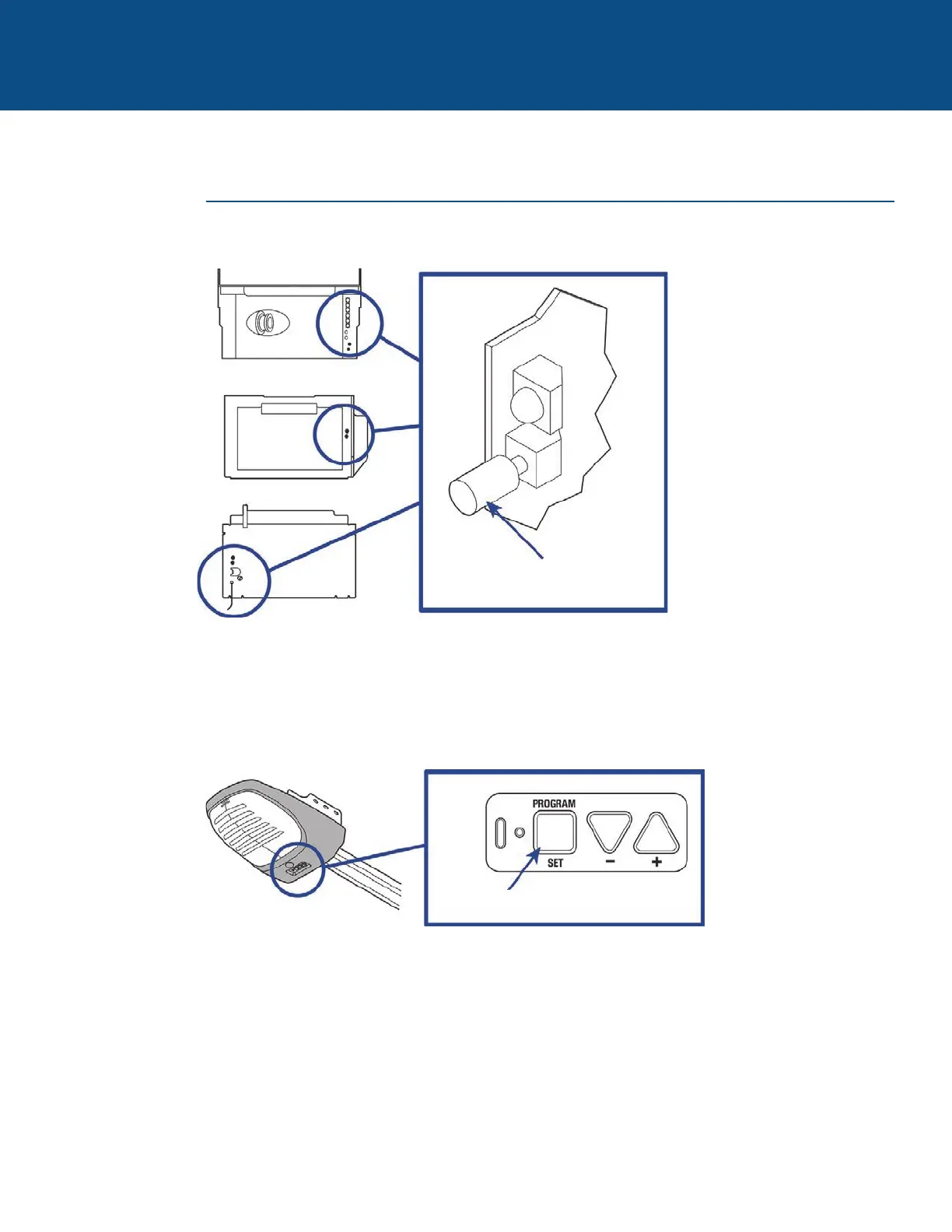 PROGRAM
SET
−
+