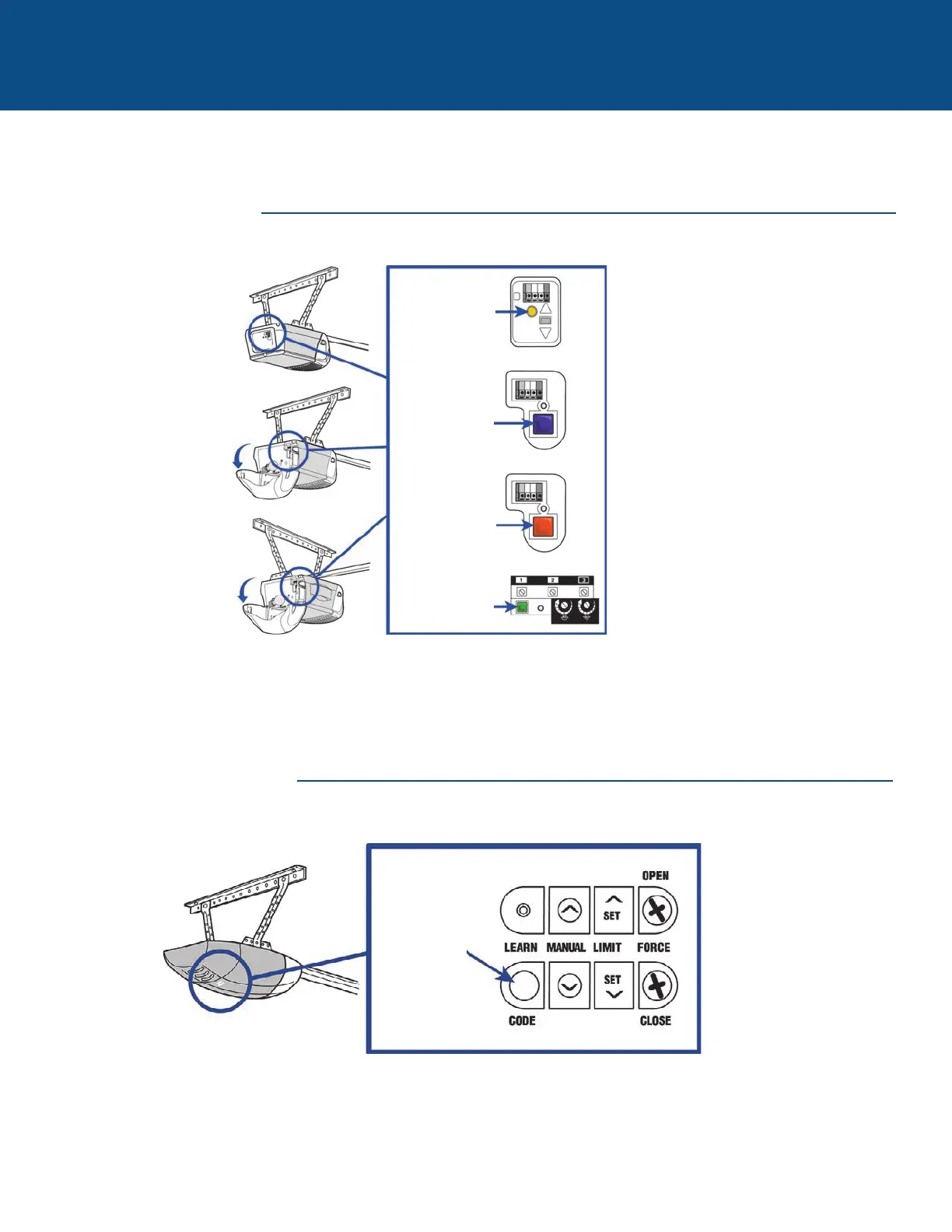 1 2 3

OPEN

SET

LEARN MANUAL LIMIT FORCE

SET

CODE CLOSE