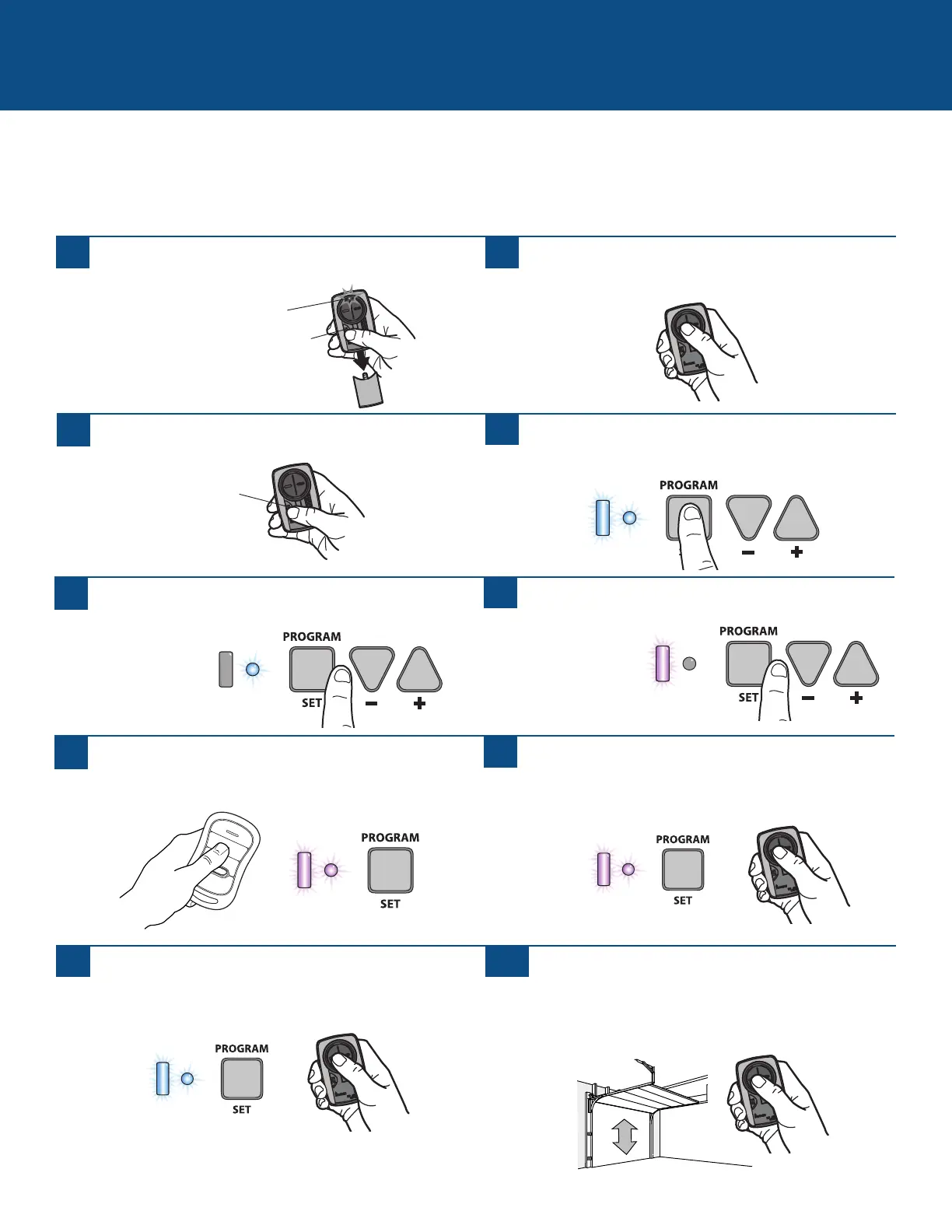 PROGRAM

PROGRAM

SET

PROGRAM

SET

PROGRAM

SET

PROGRAM

SET

PROGRAM

SET