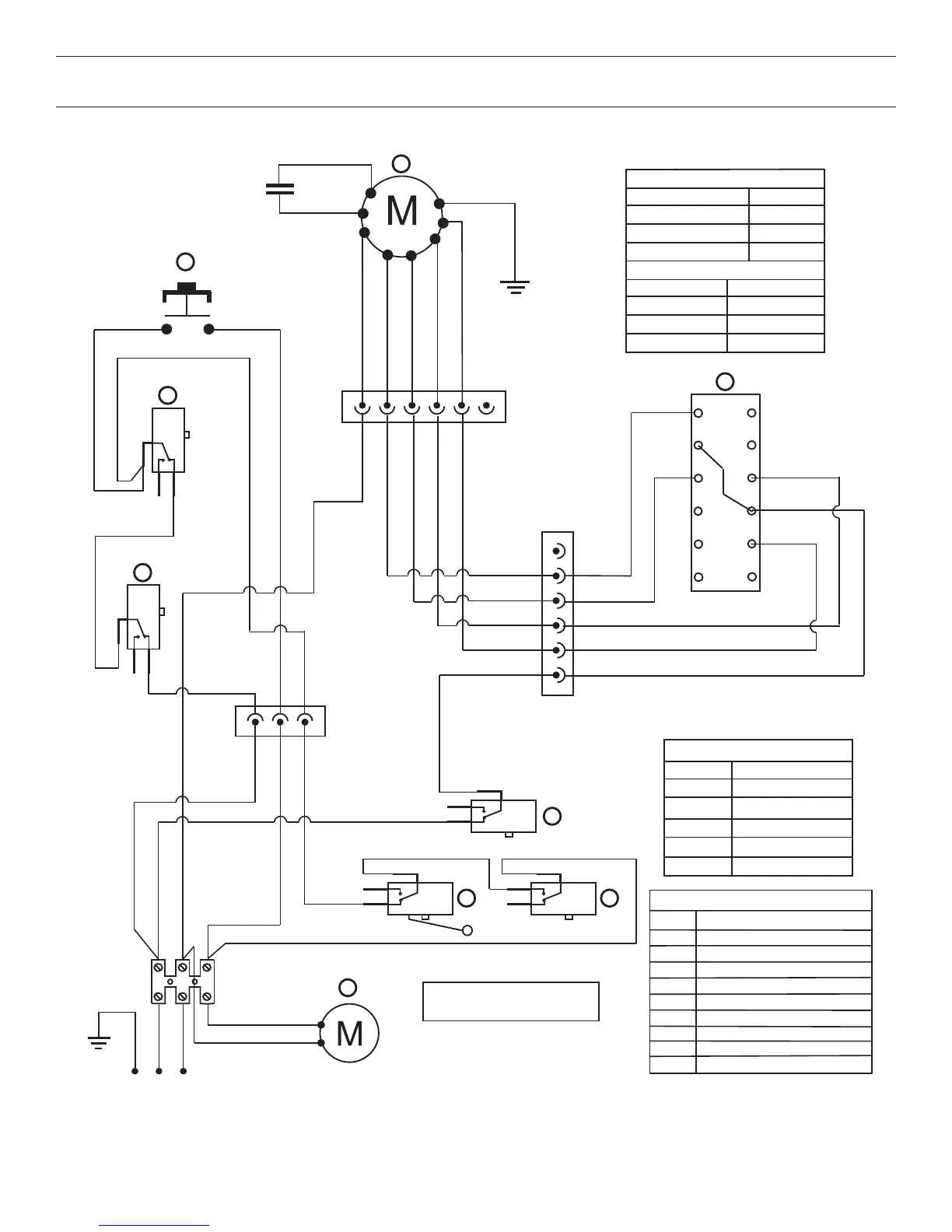 M

M