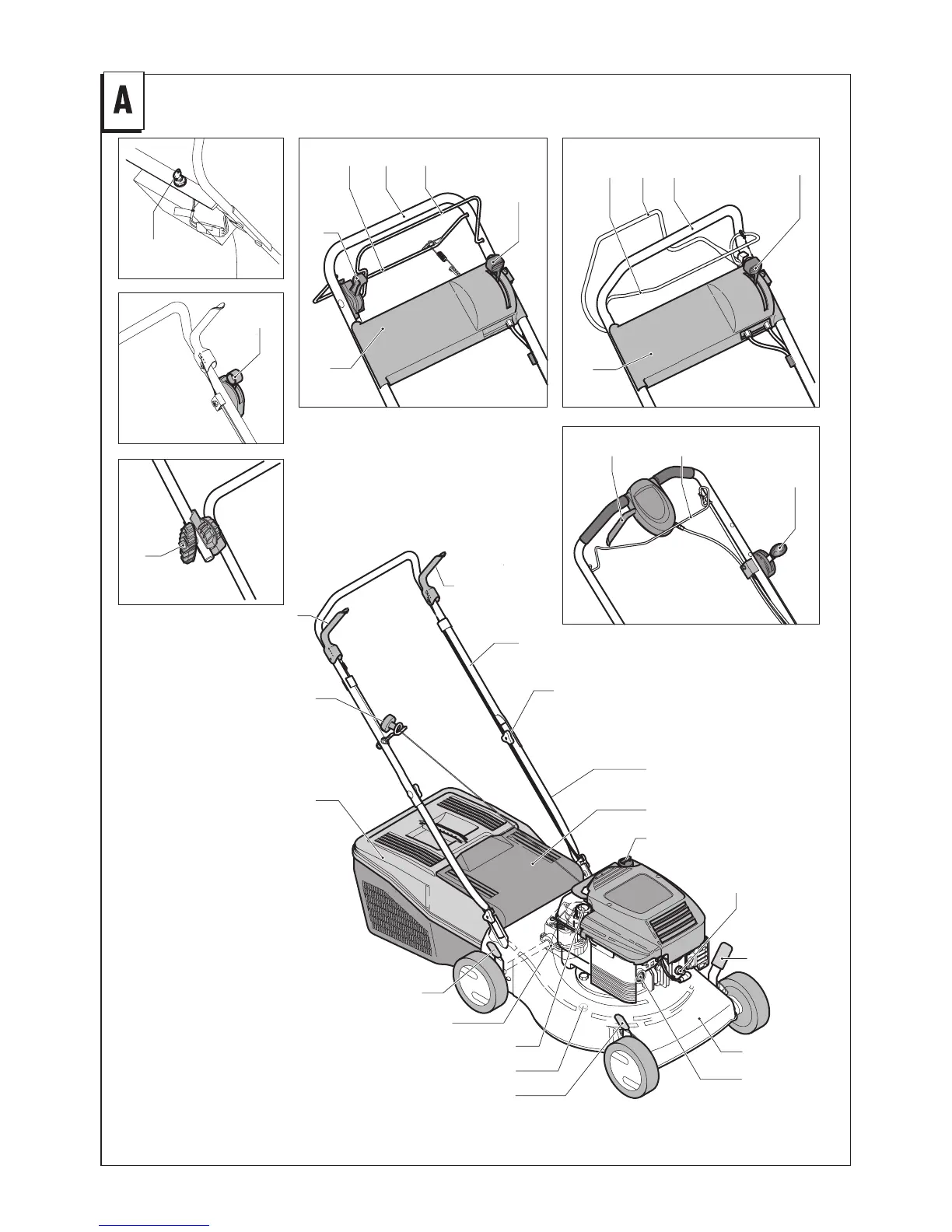 A