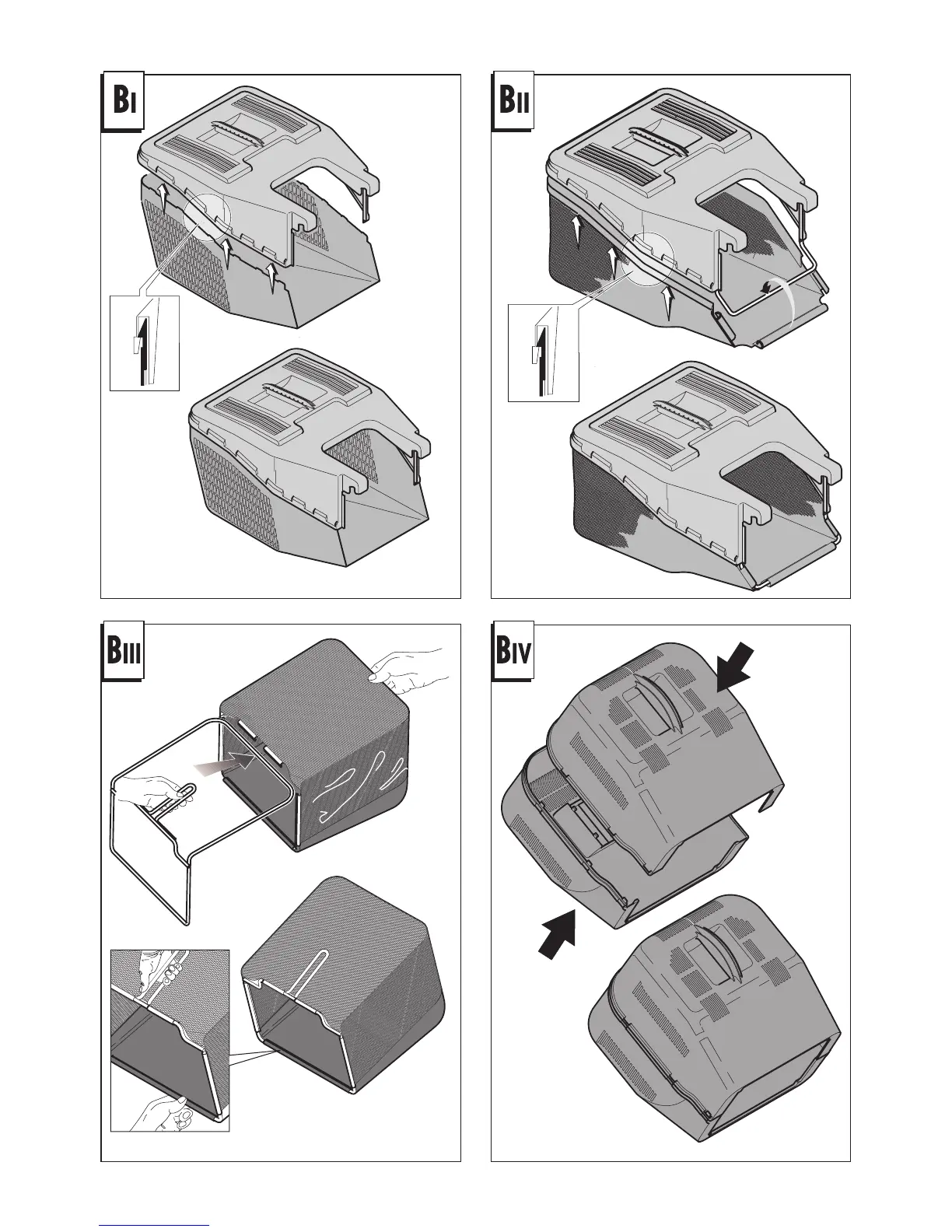 BI

BII

BIII

BIV