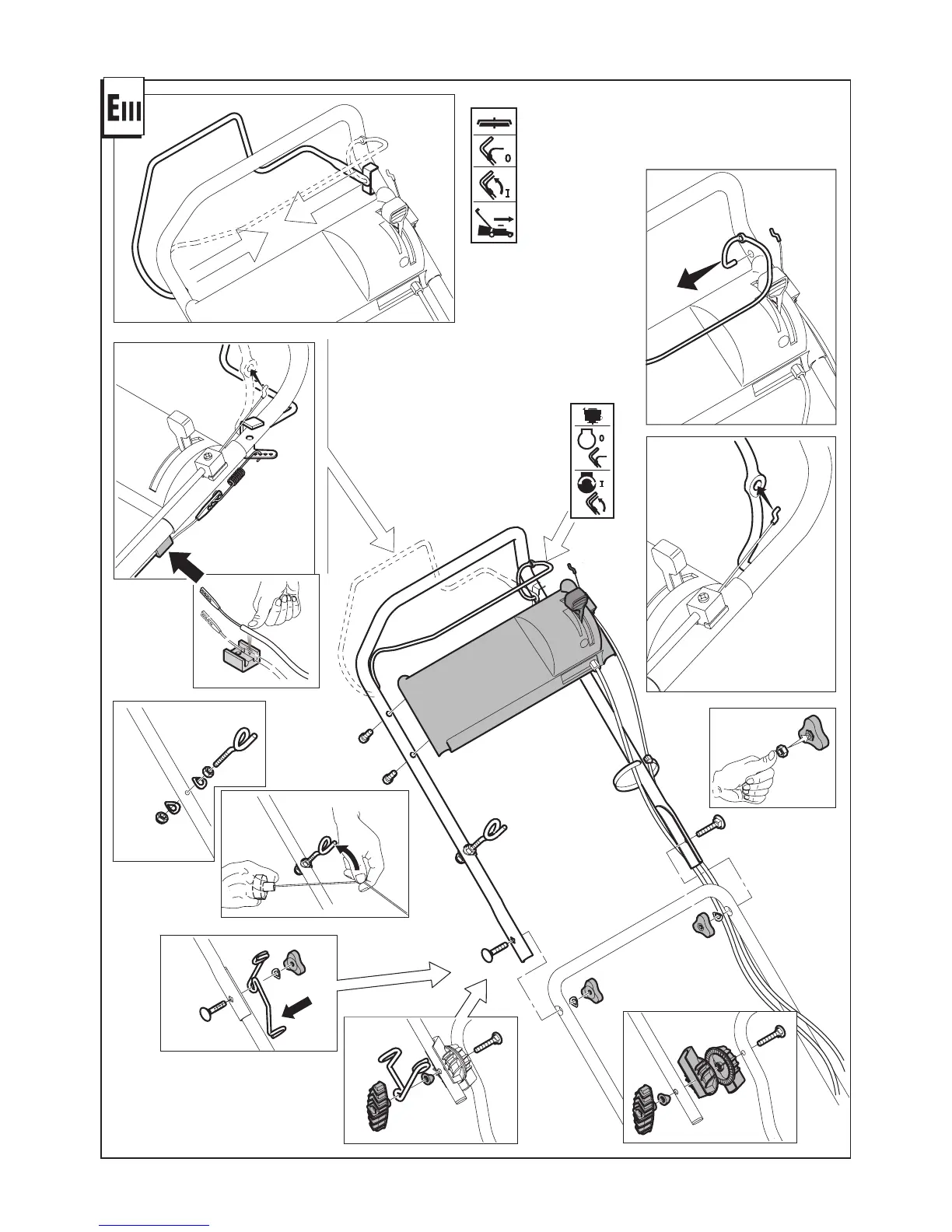 EIII

0

I

0

I