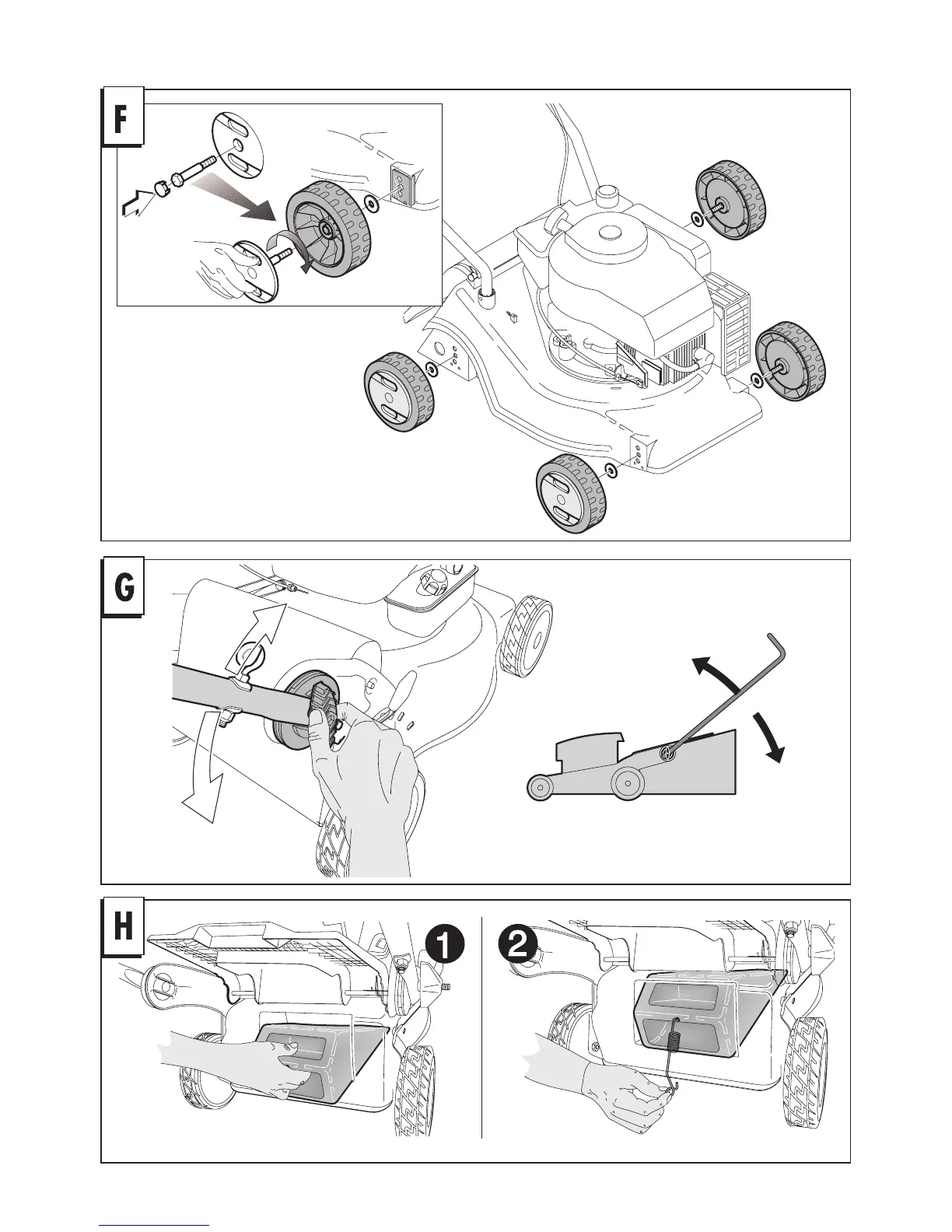 F

G

H

1

2