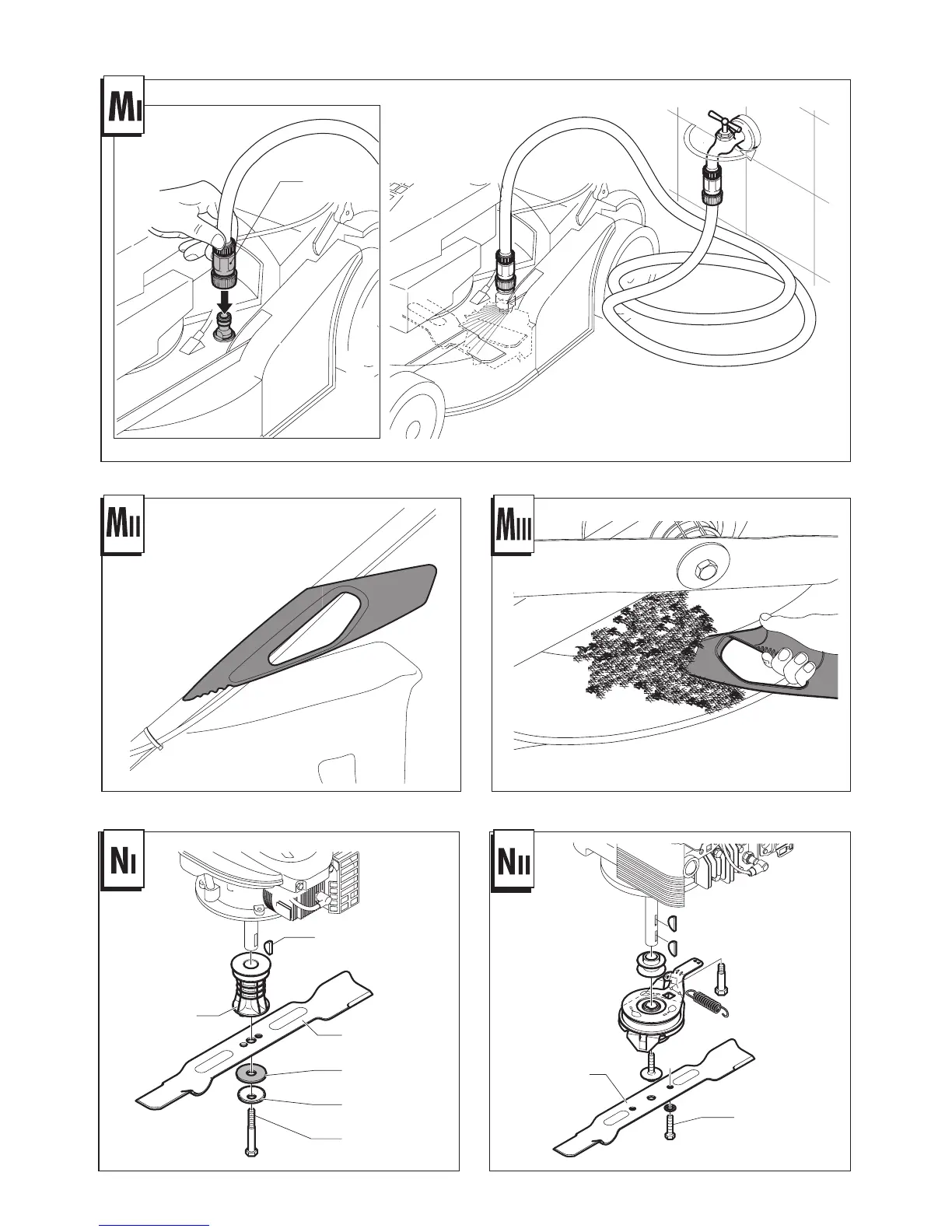 MI

MII

MIII

NI

NII