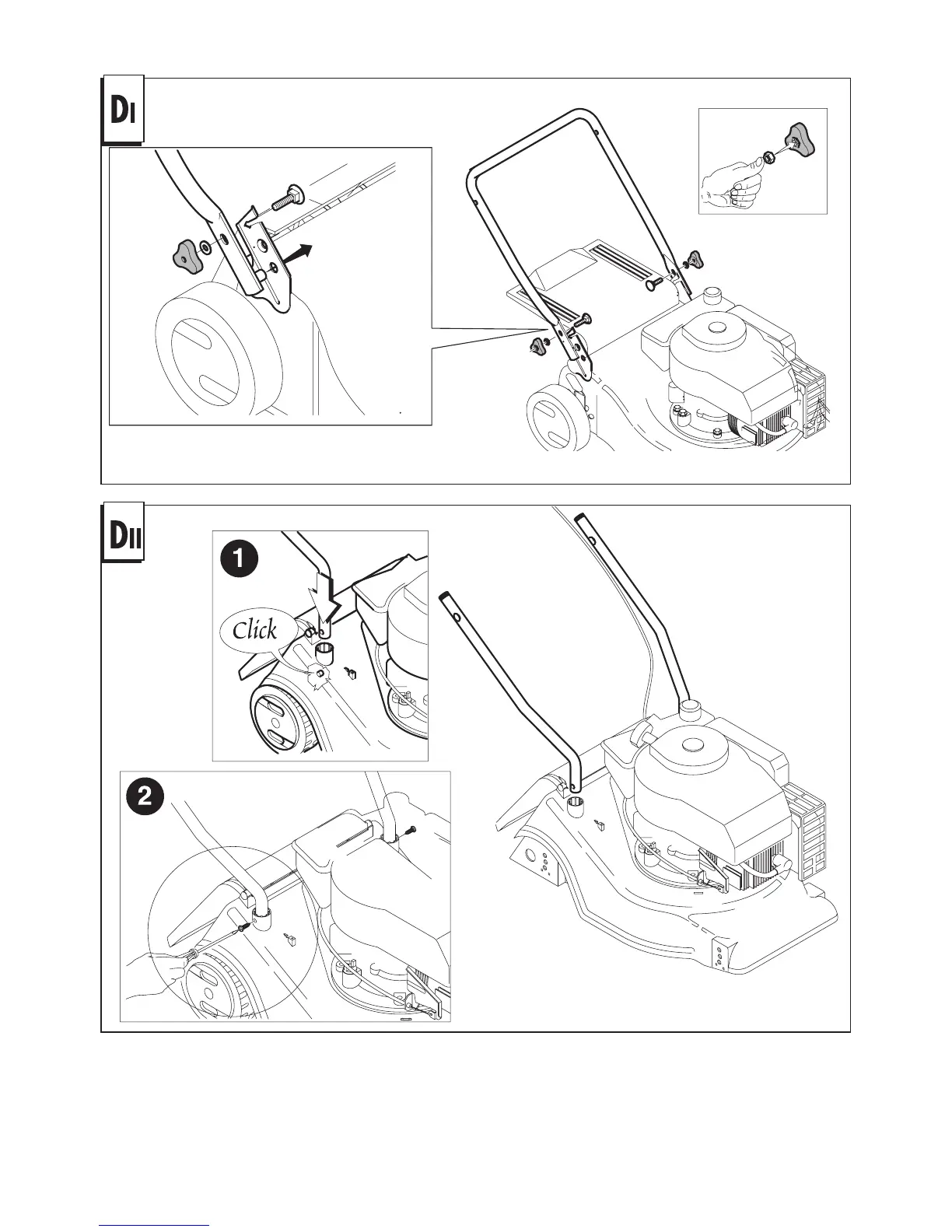 DI

DII

1

Click

2