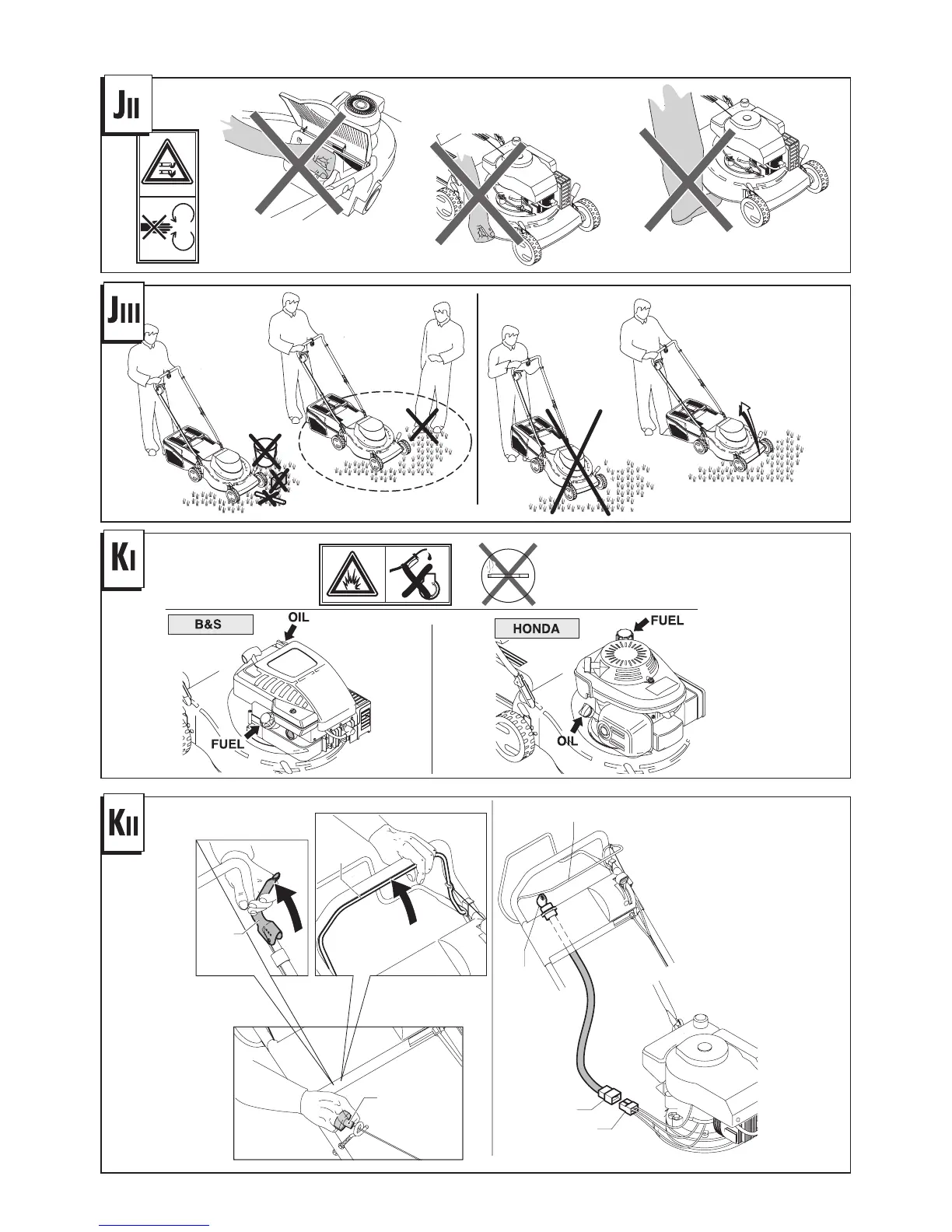 JII

JIII

KI

B&S
OIL
FUEL

HONDA
FUEL
OIL

KII