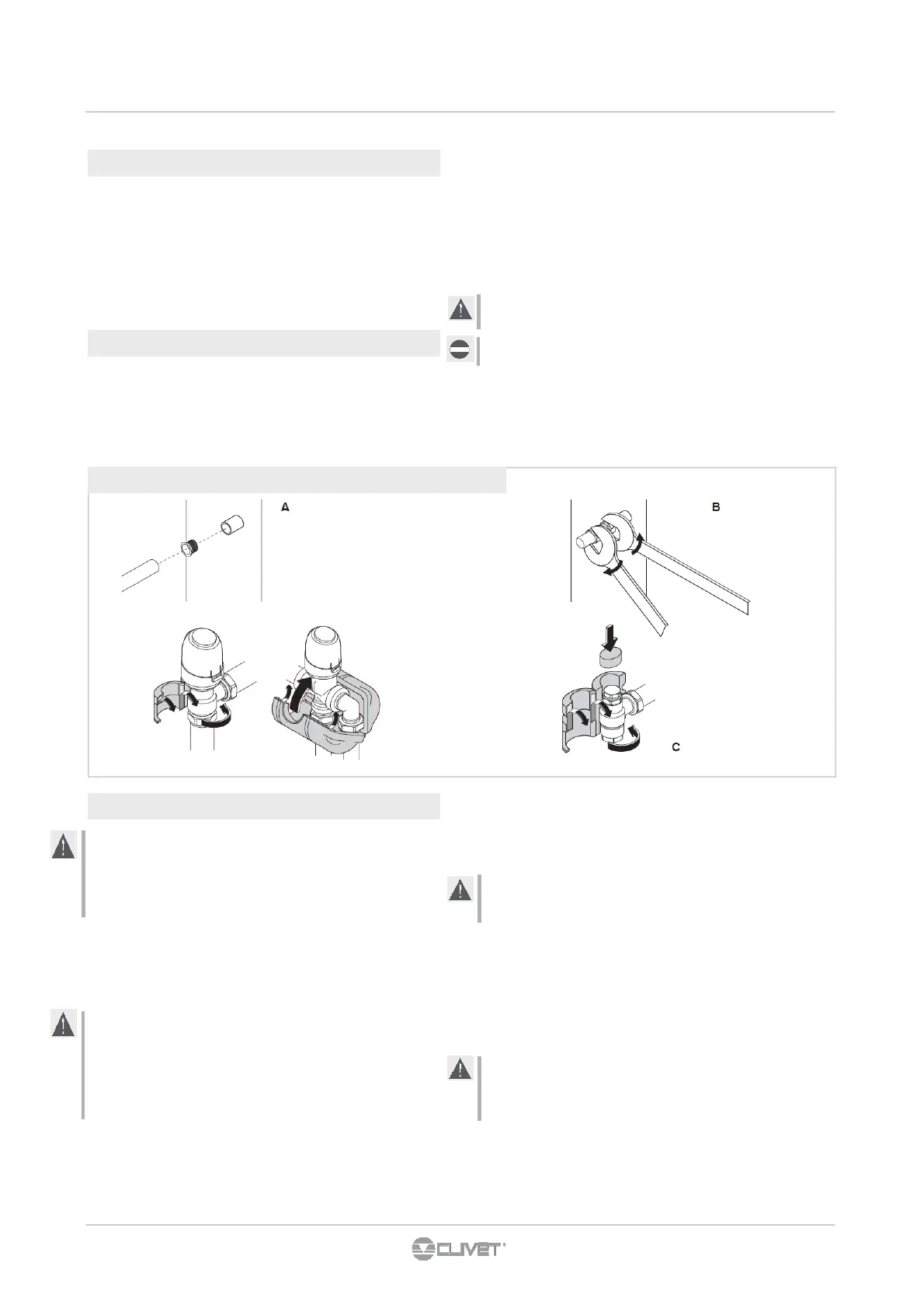 A

B

C

CLIVET