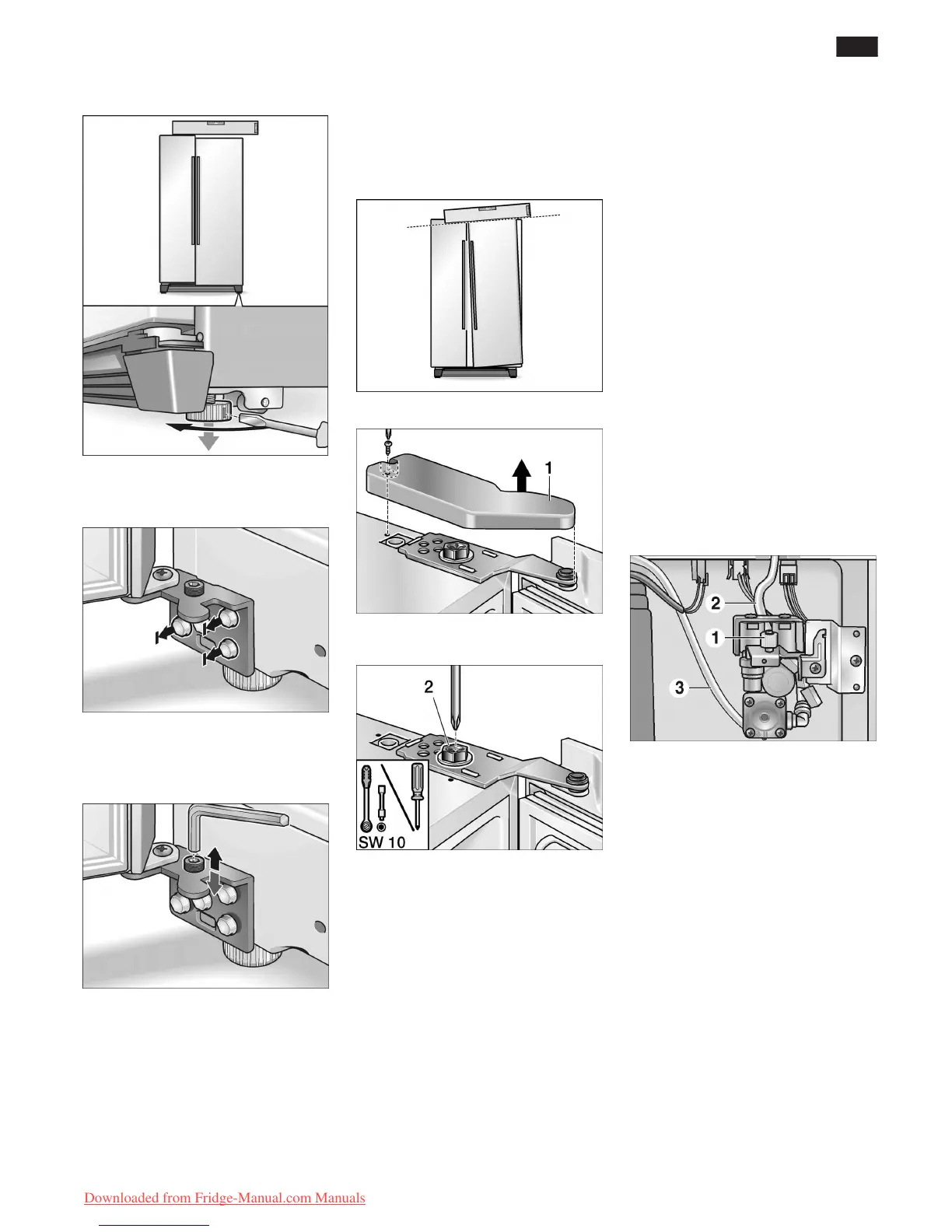 1

2

SW 10

2

1

3

Downloaded from Fridge-Manual.com Manuals