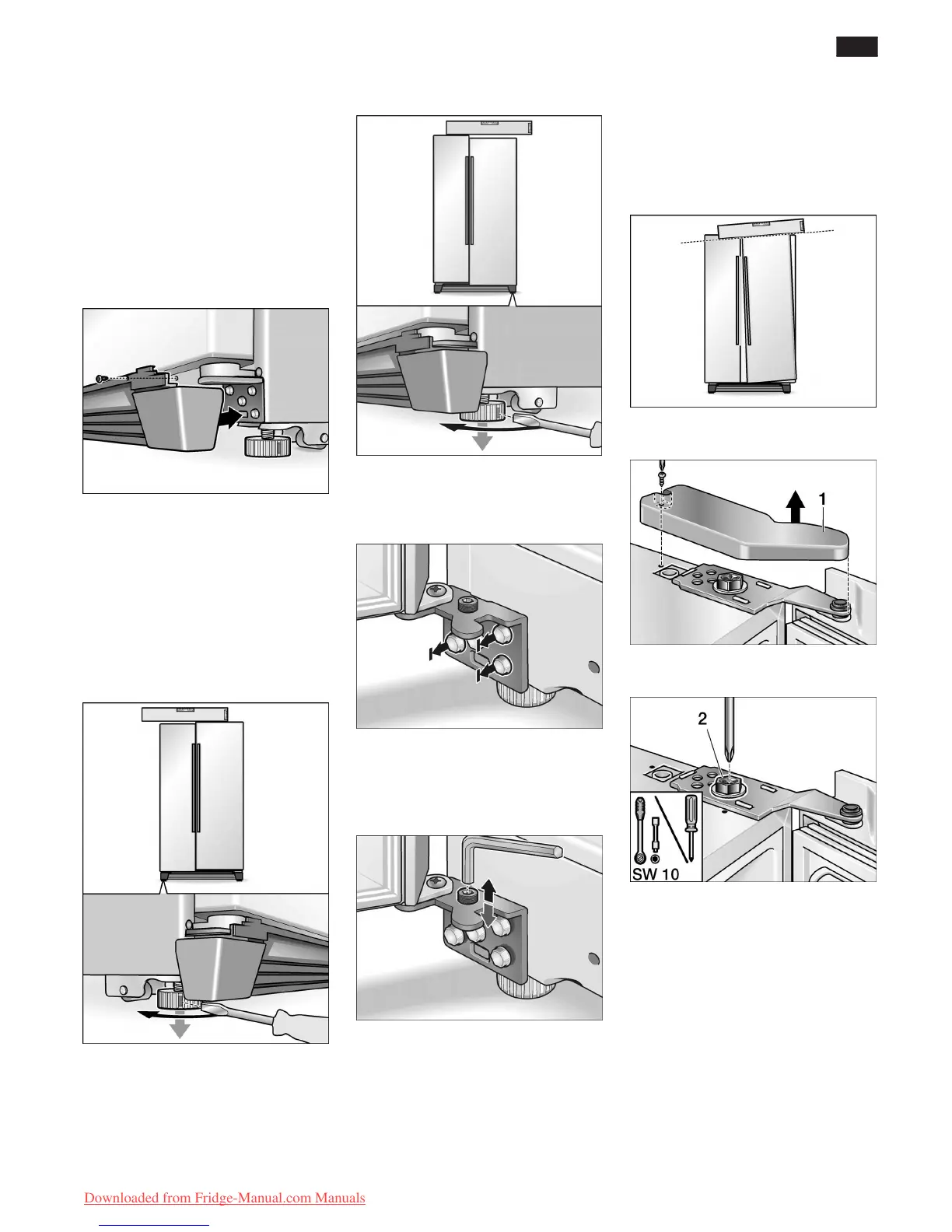 1

2

SW 10

Downloaded from Fridge-Manual.com Manuals