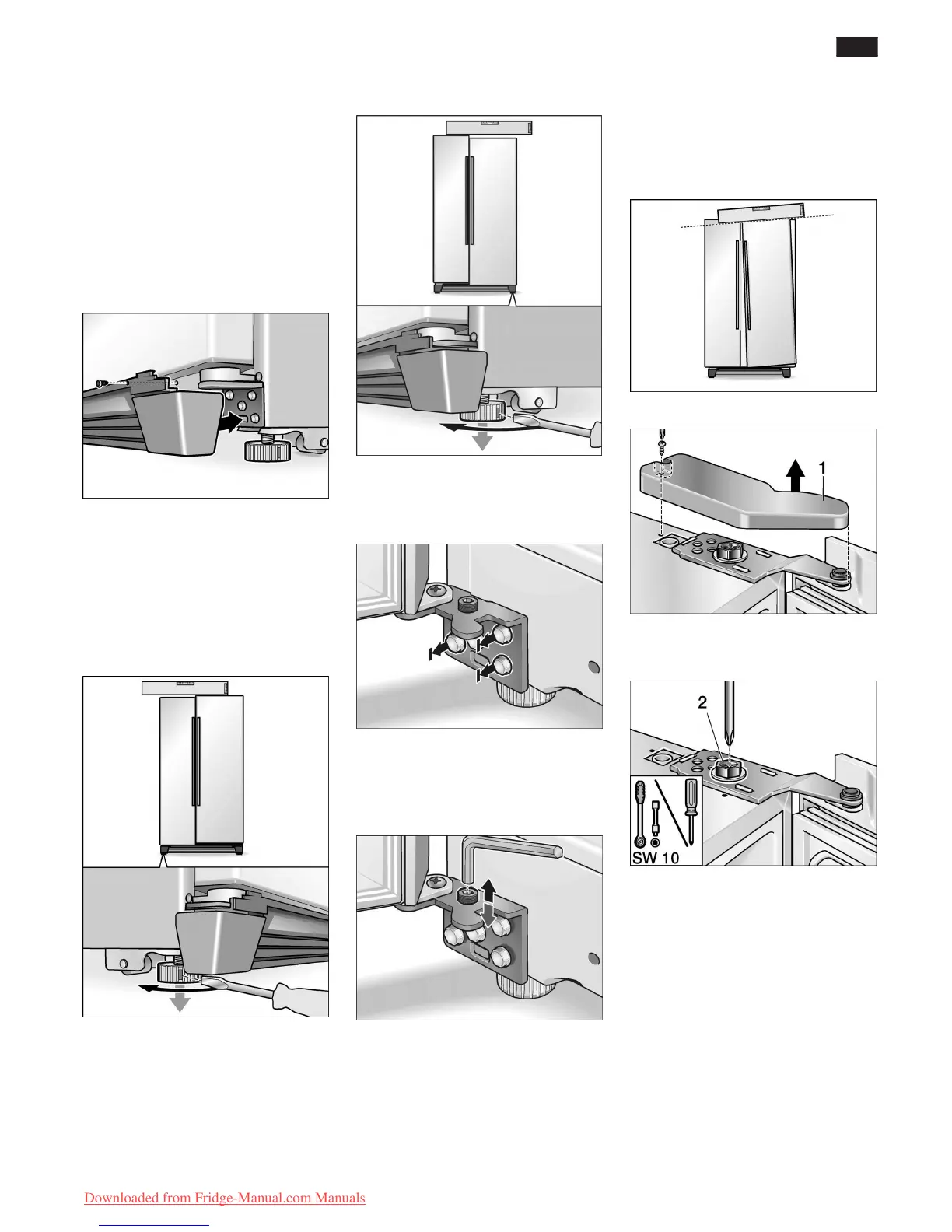 1

2

SW 10

Downloaded from Fridge-Manual.com Manuals