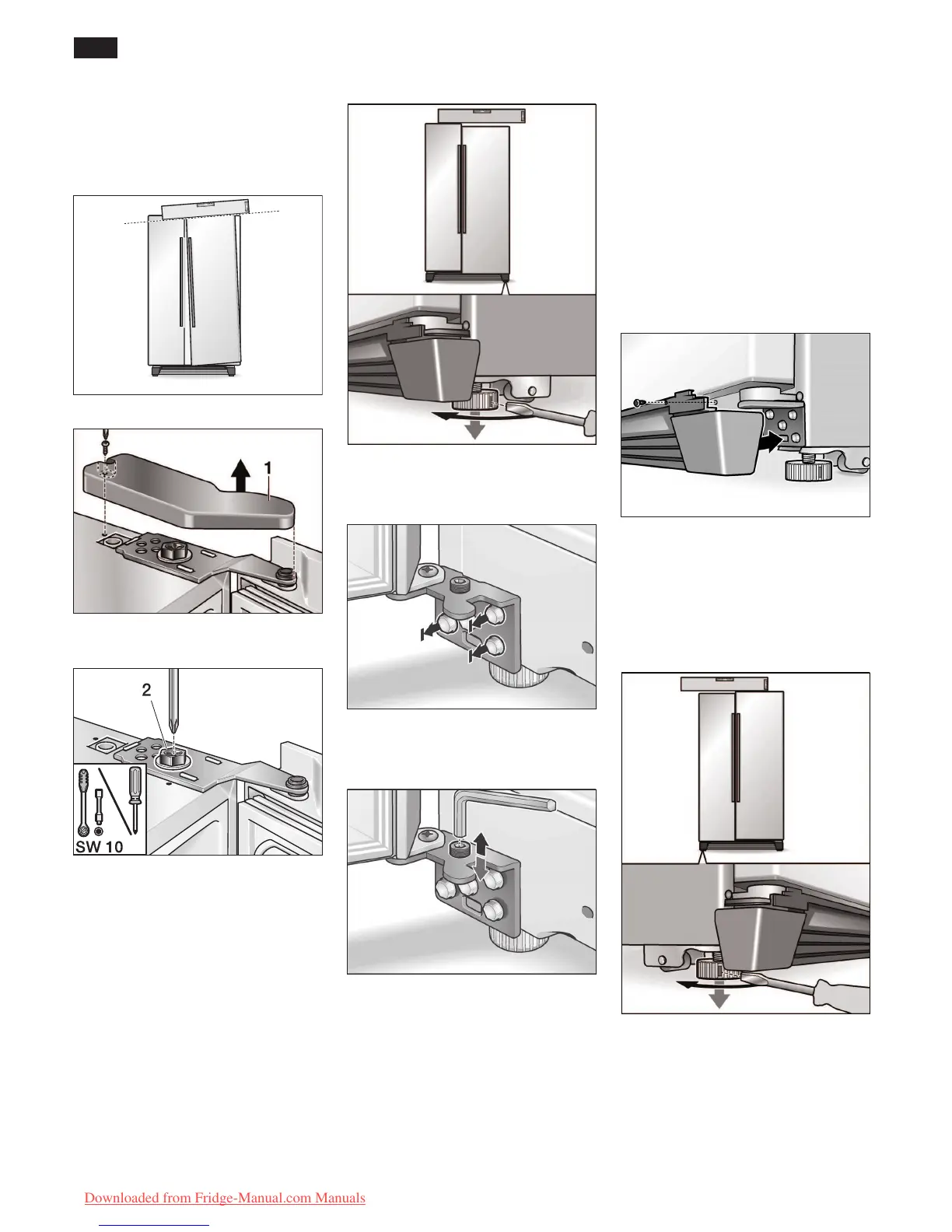 1

2

SW 10

Downloaded from Fridge-Manual.com Manuals