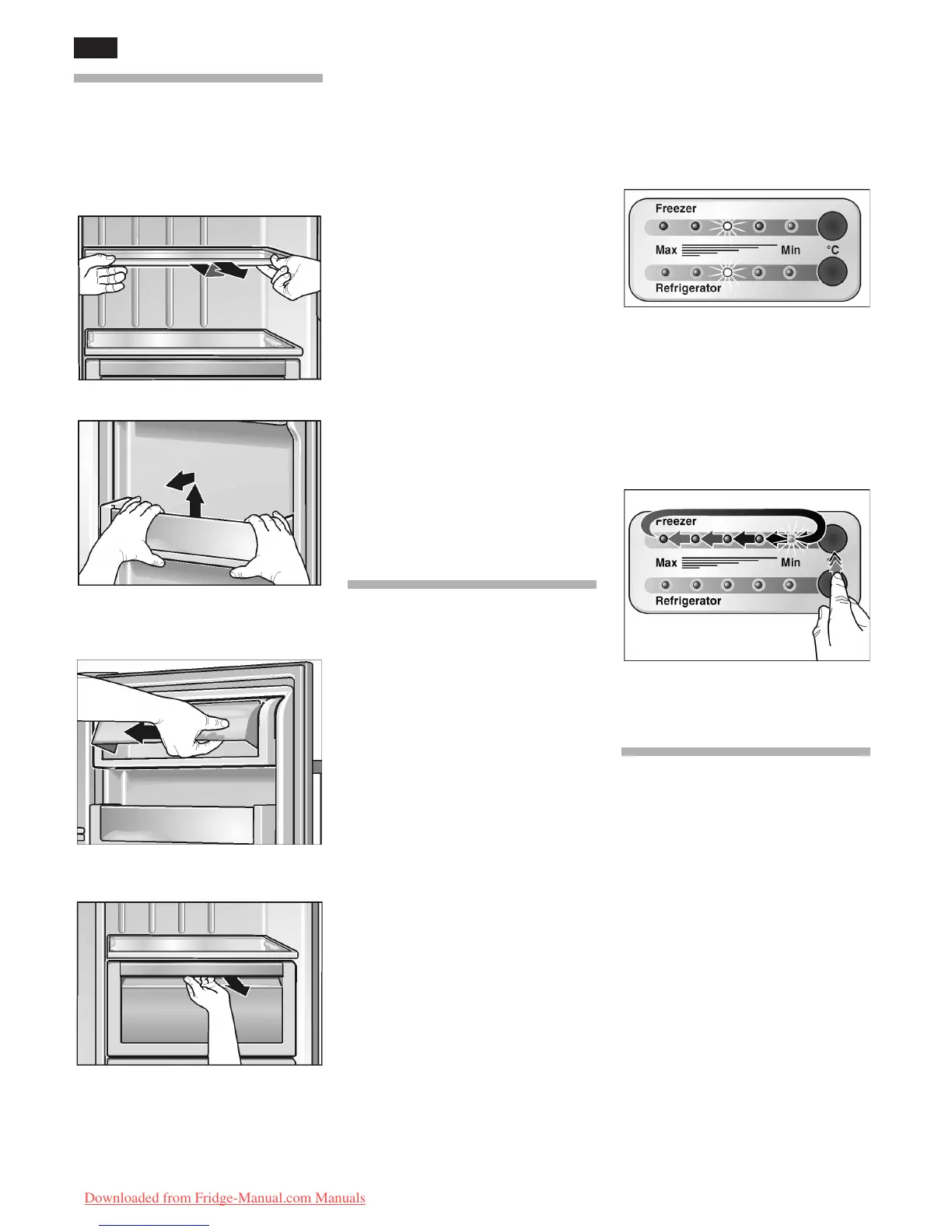 Freezer
Max
Min
°C
Refrigerator

Freezer
Max
Min
Refrigerator

Downloaded from Fridge-Manual.com Manuals