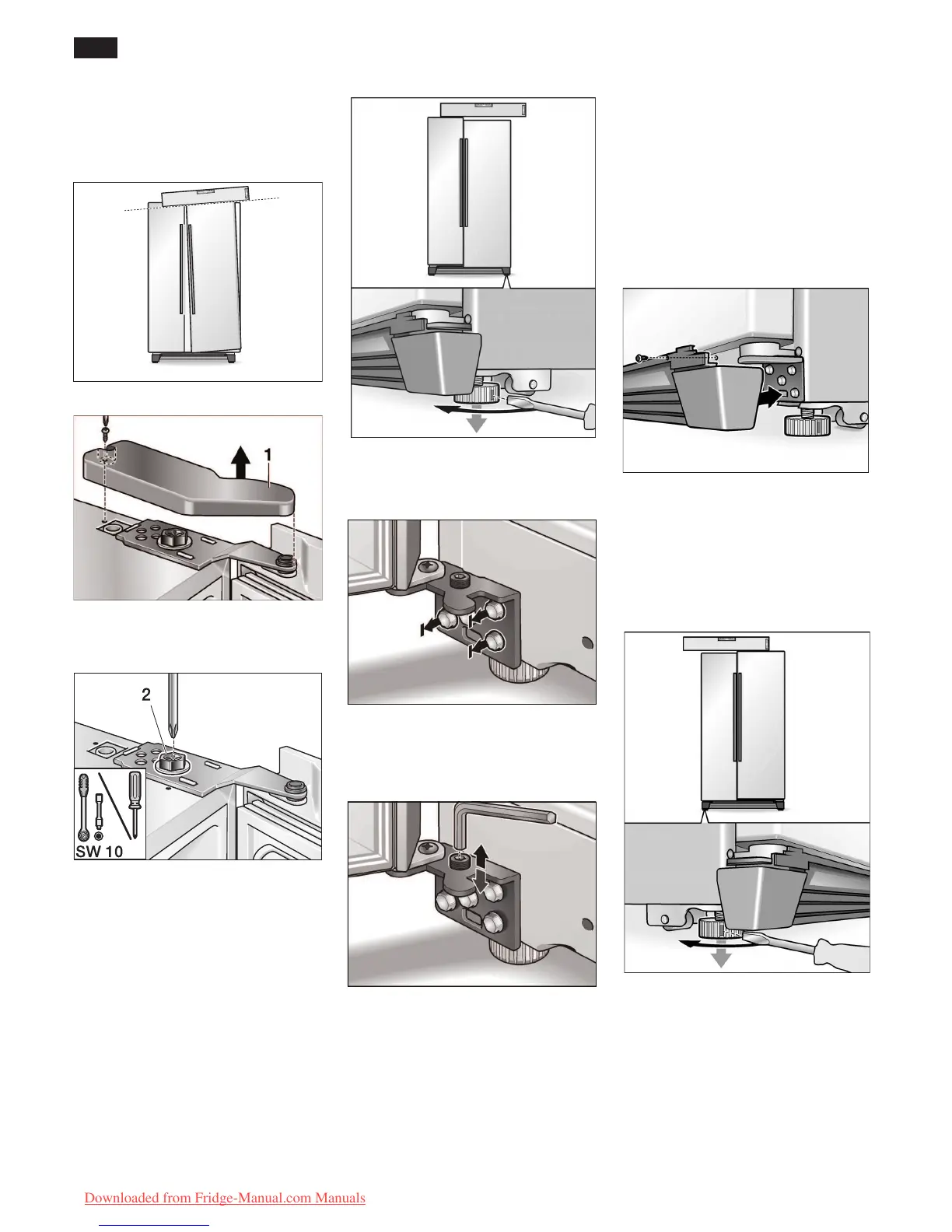 1

2

SW 10

Downloaded from Fridge-Manual.com Manuals