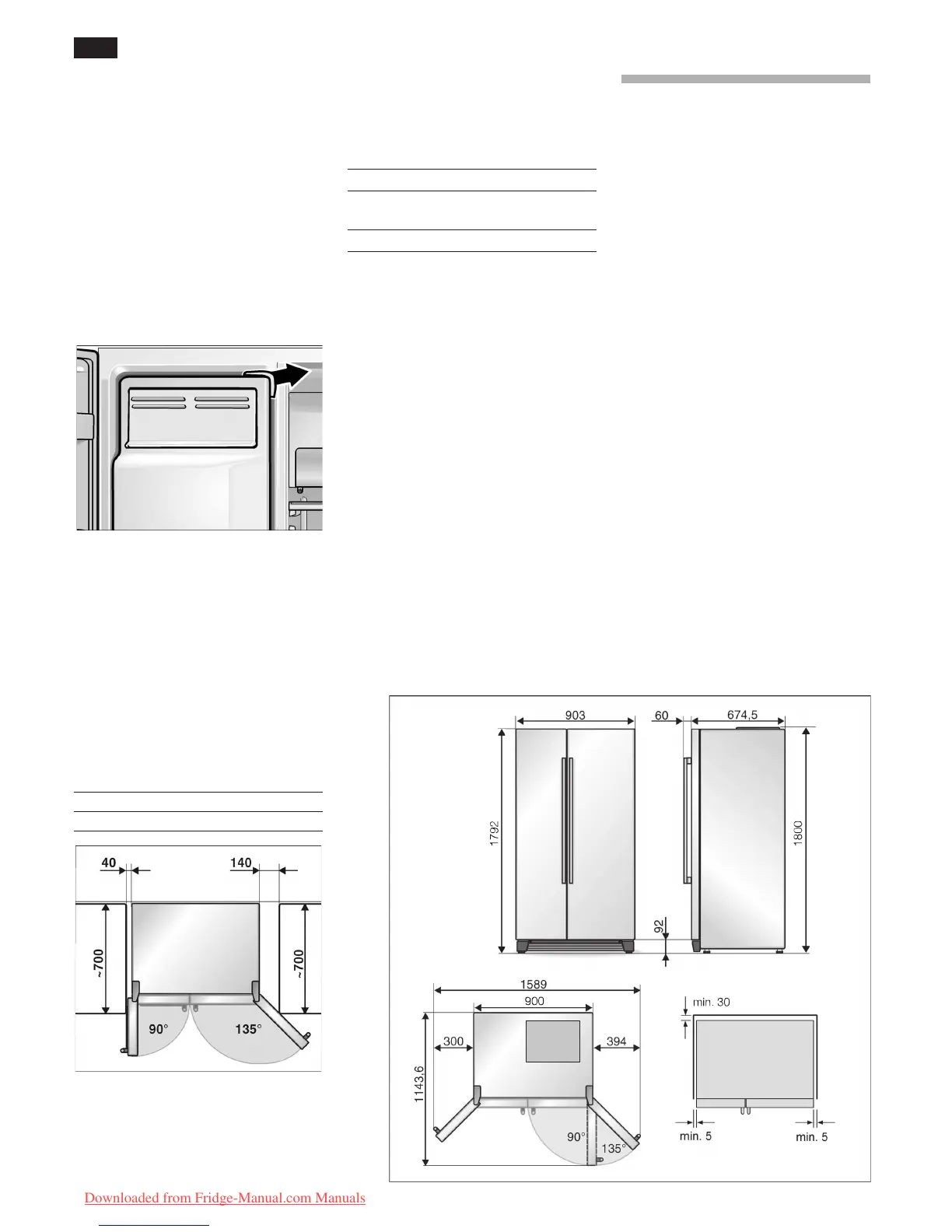 40

140

~700

~700

90°

135°

903

60

674,5

1792

1800

92

1589

900

300

394

1143,6

90°

135°

min. 30

min. 5

min. 5

Downloaded from Fridge-Manual.com Manuals