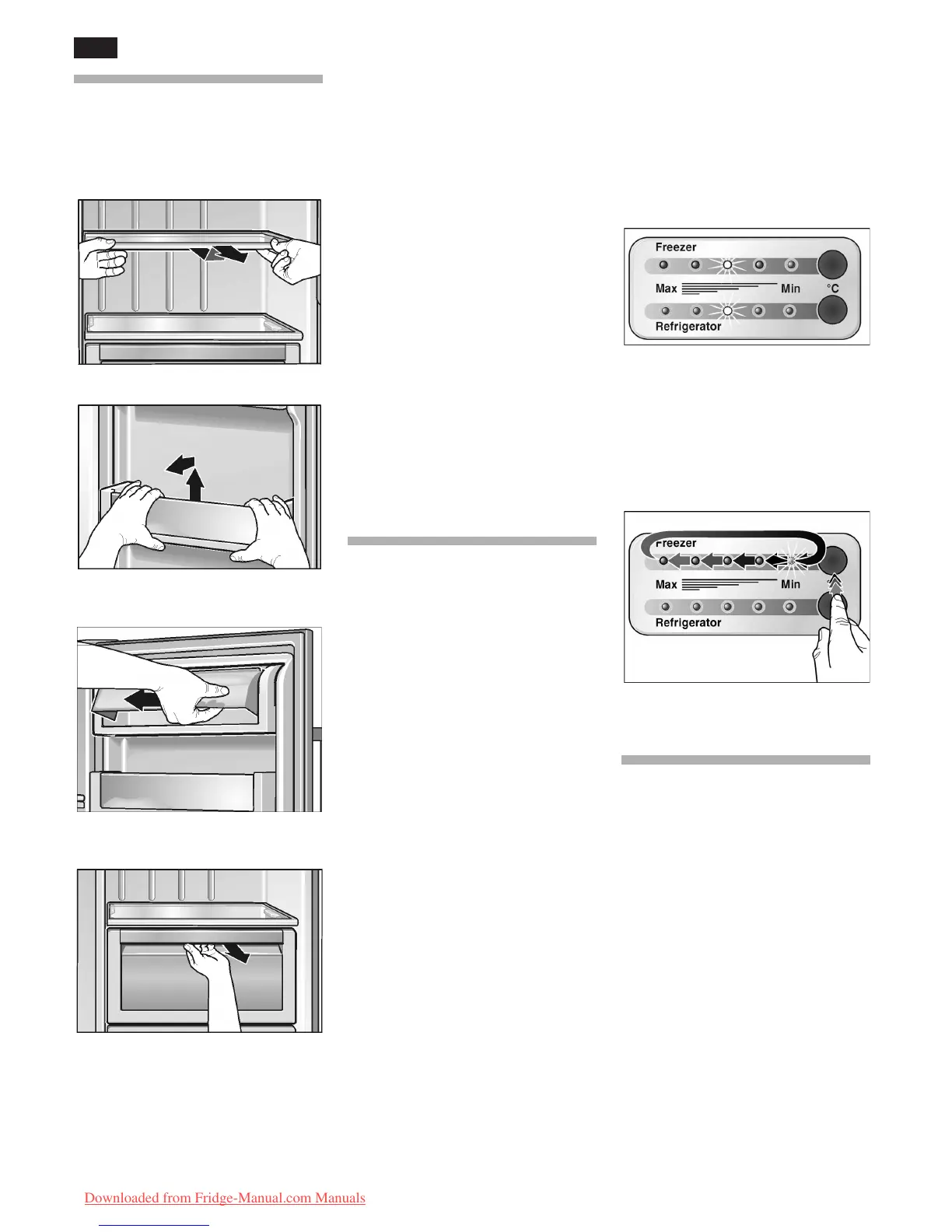 Freezer

Max Min °C

Refrigerator

Freezer

Max Min

Refrigerator

Downloaded from Fridge-Manual.com Manuals