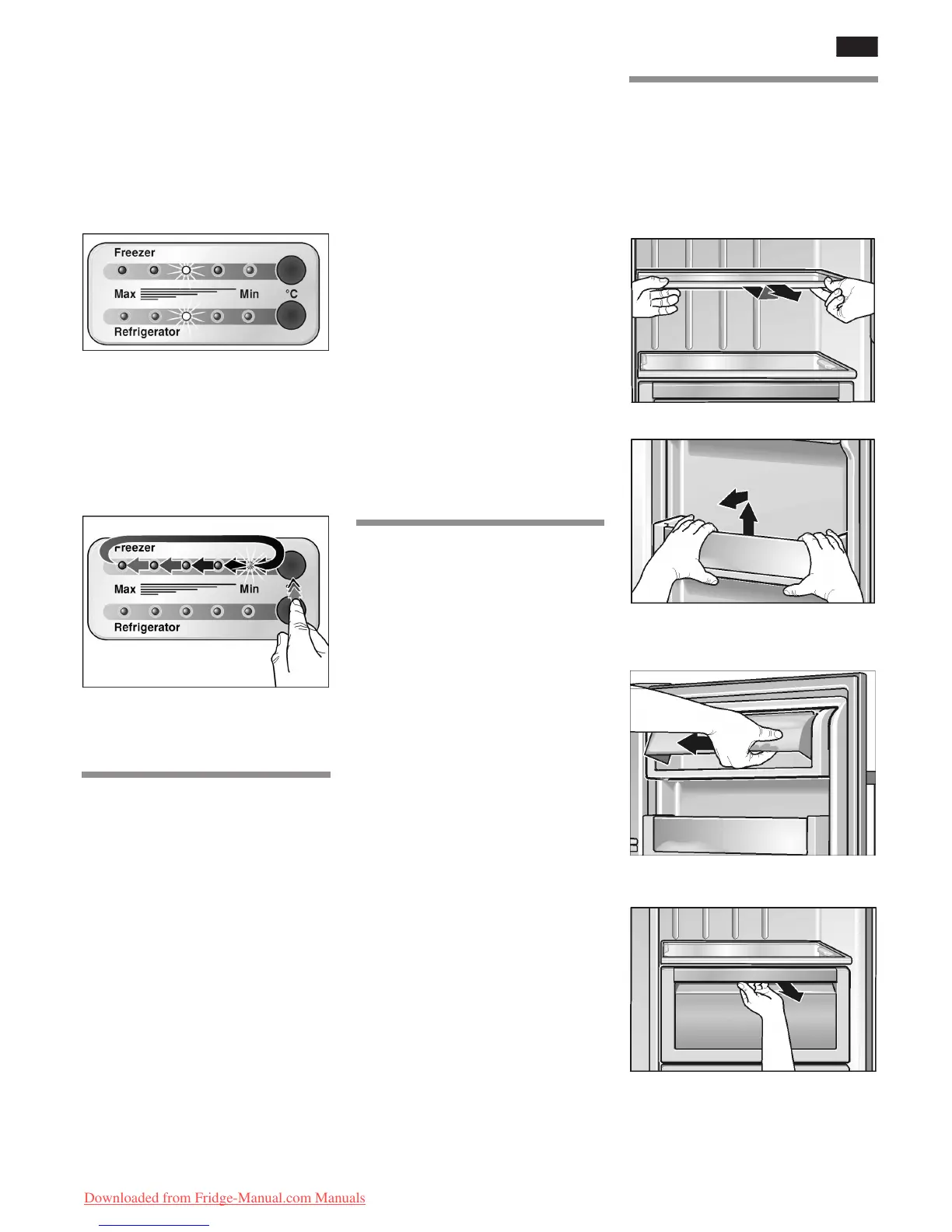 Freezer

Max Min °C

Refrigerator

Freezer

Max Min

Refrigerator

Downloaded from Fridge-Manual.com Manuals