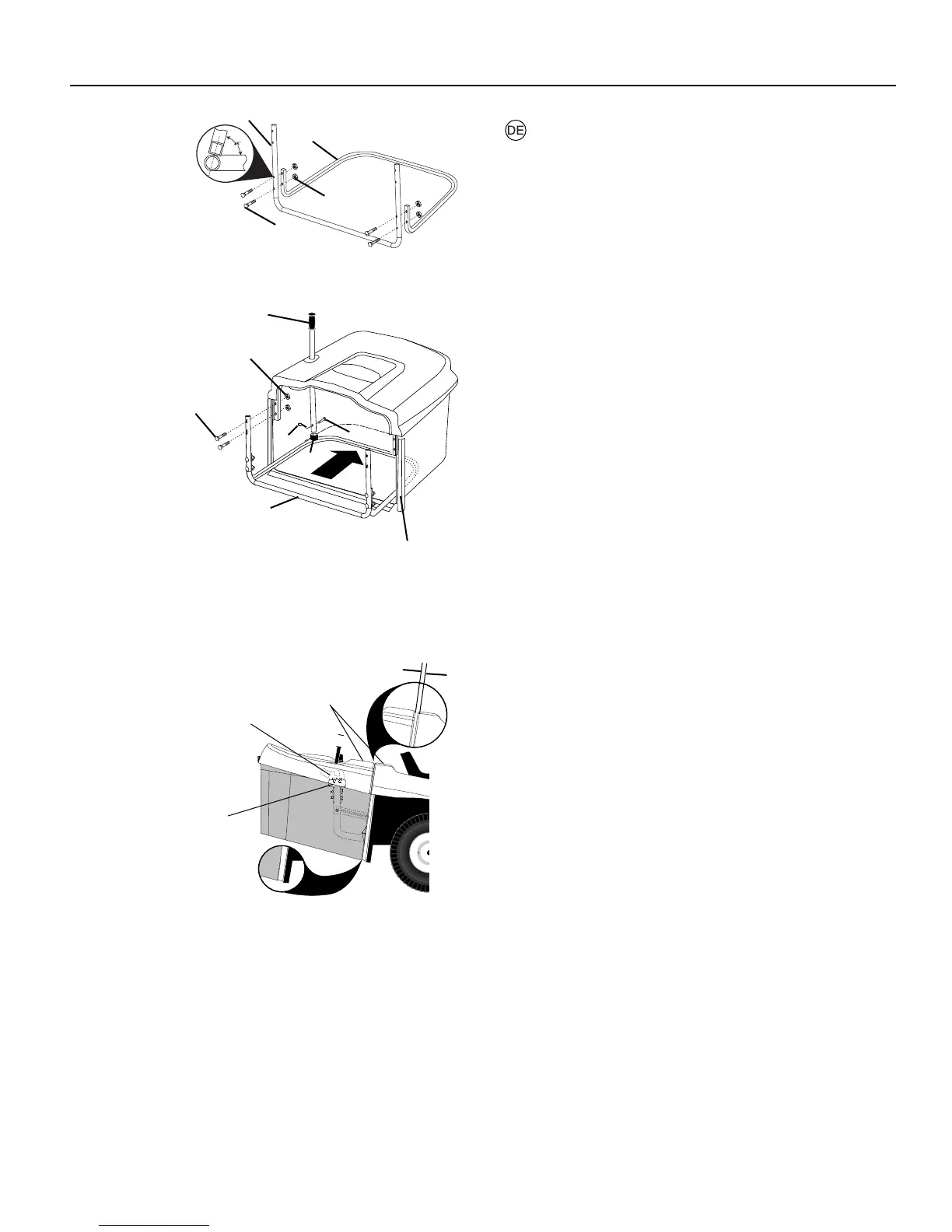 DE