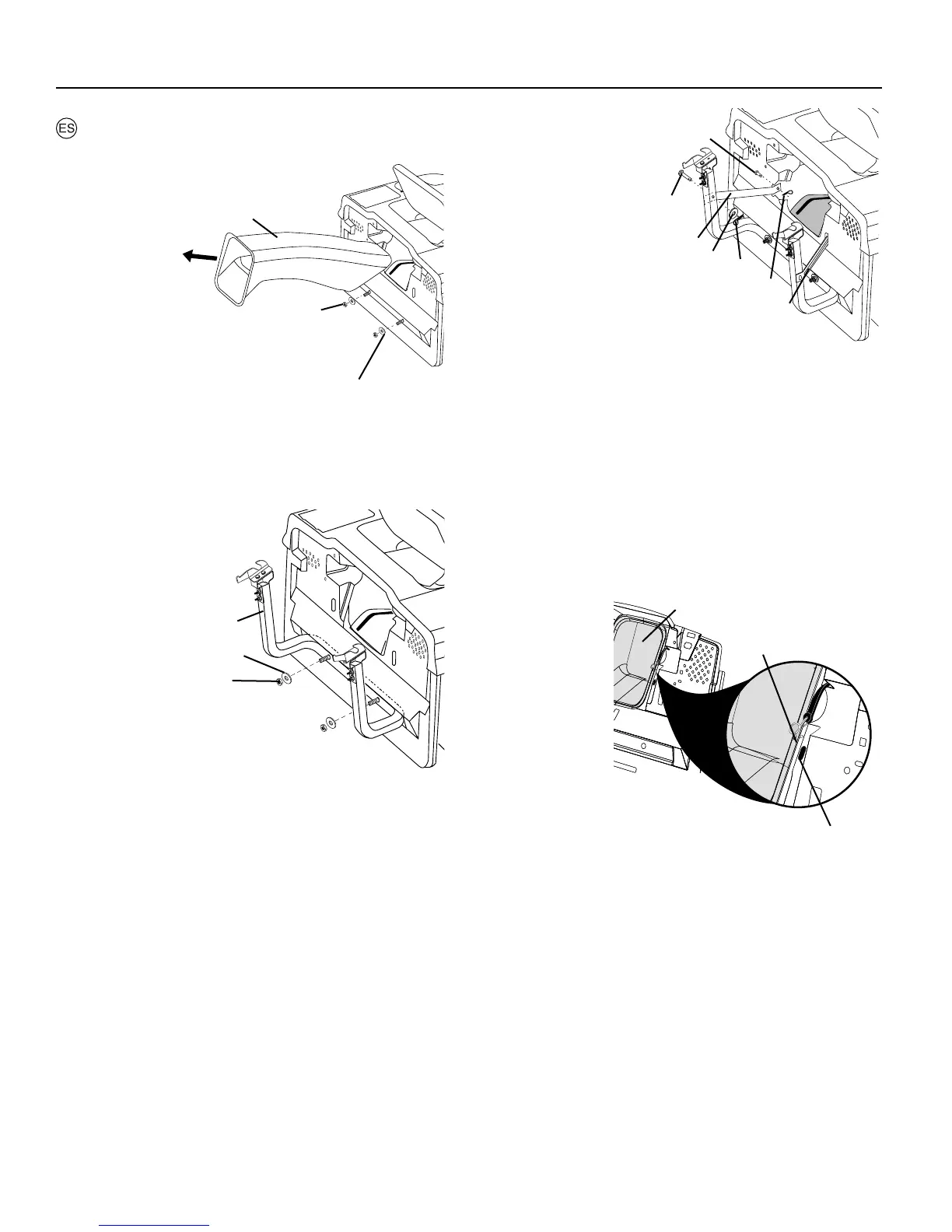 ES