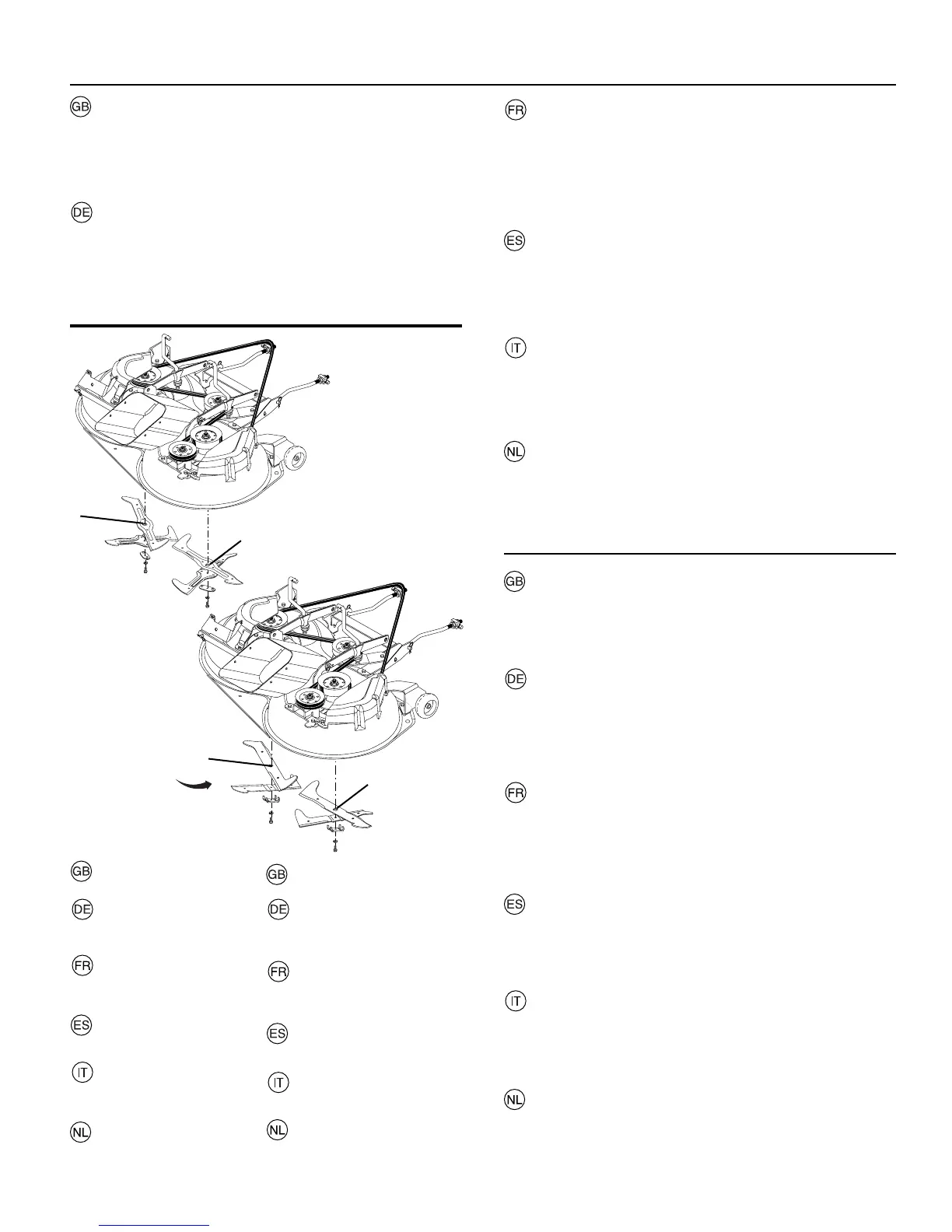 GB

DE

FR

ES

IT

NL

GB

DE

FR

ES

IT

NL

GB

DE

FR

ES

IT

NL

GB

DE

FR

ES

IT

NL