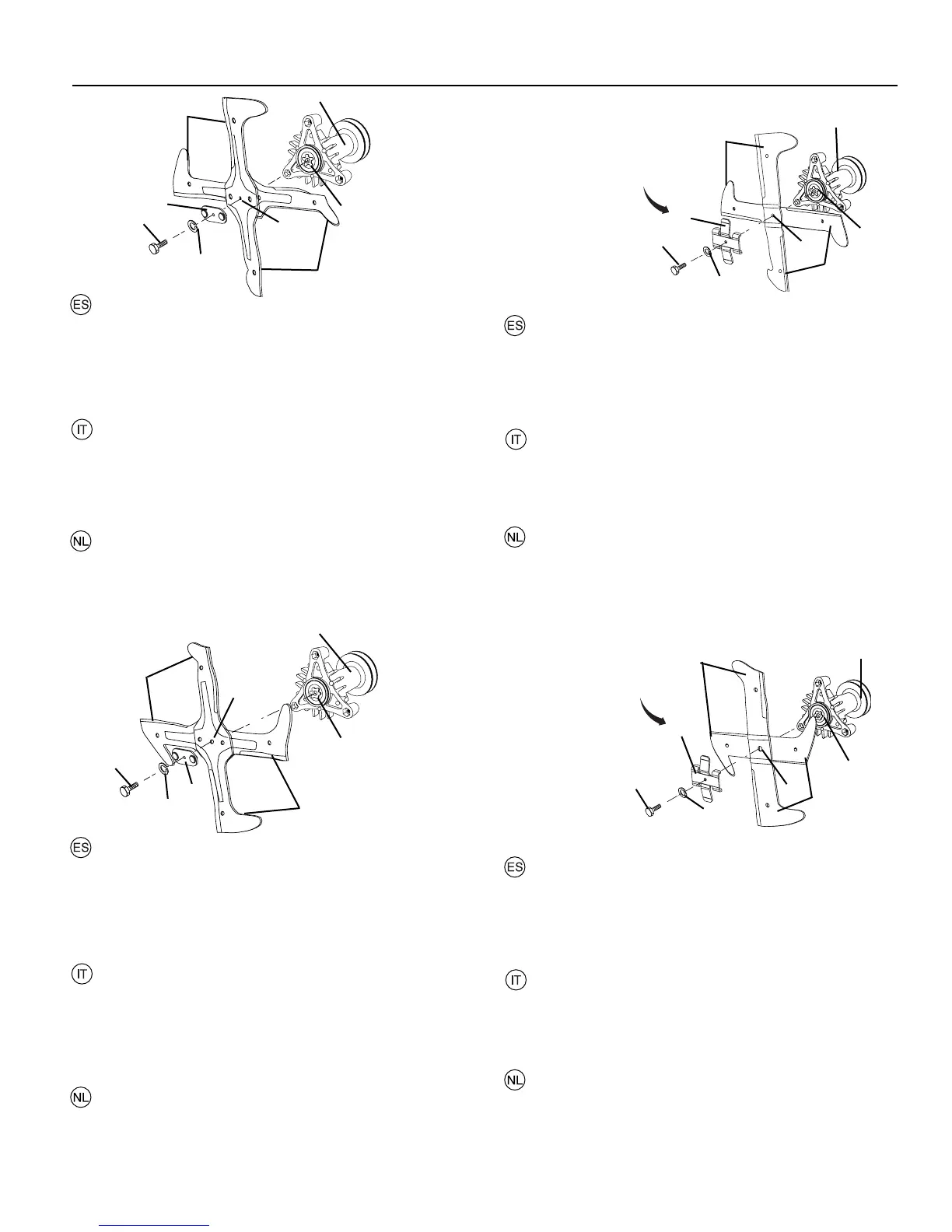 ES

IT

NL

ES

IT

NL

ES

IT

NL

ES

IT

NL