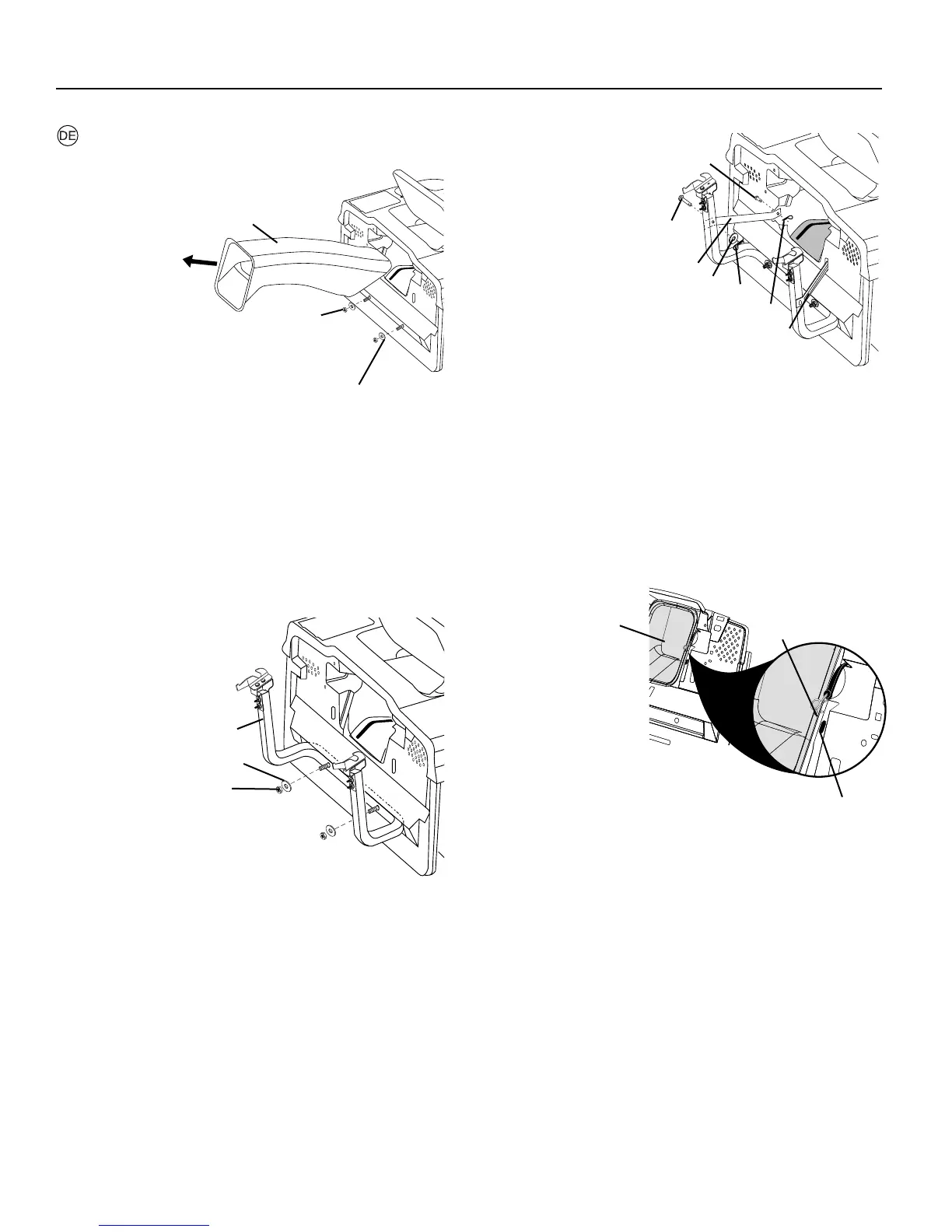 DE