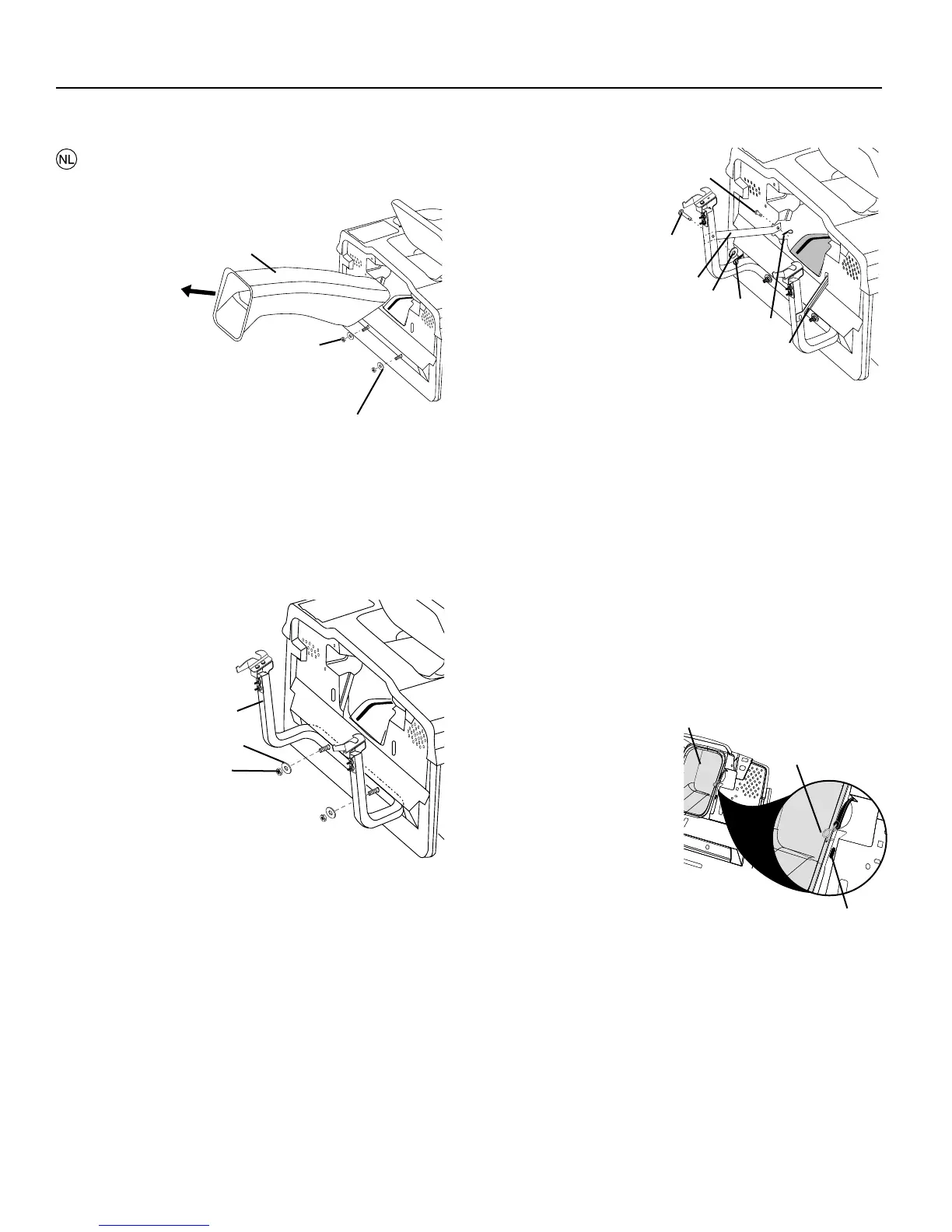 NL