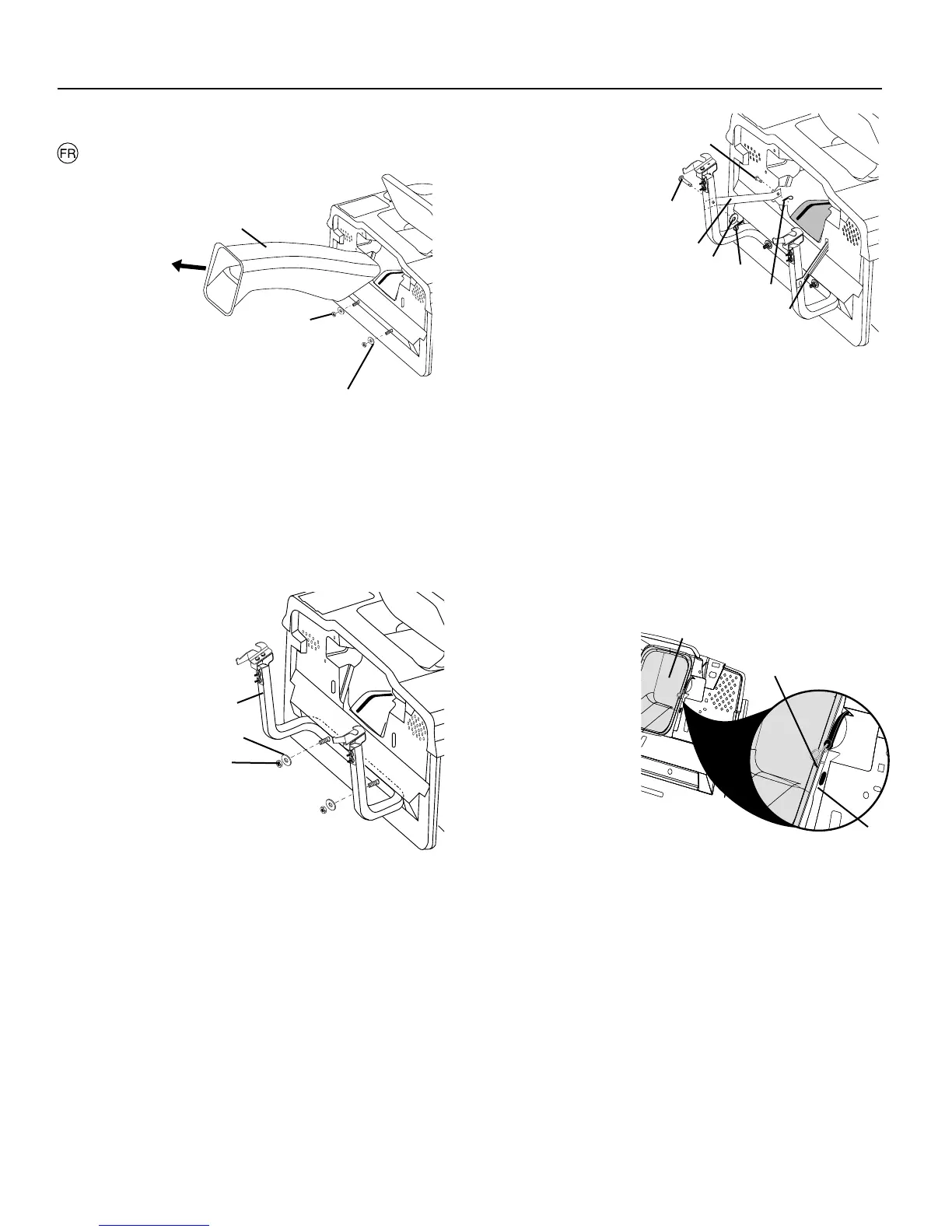 FR