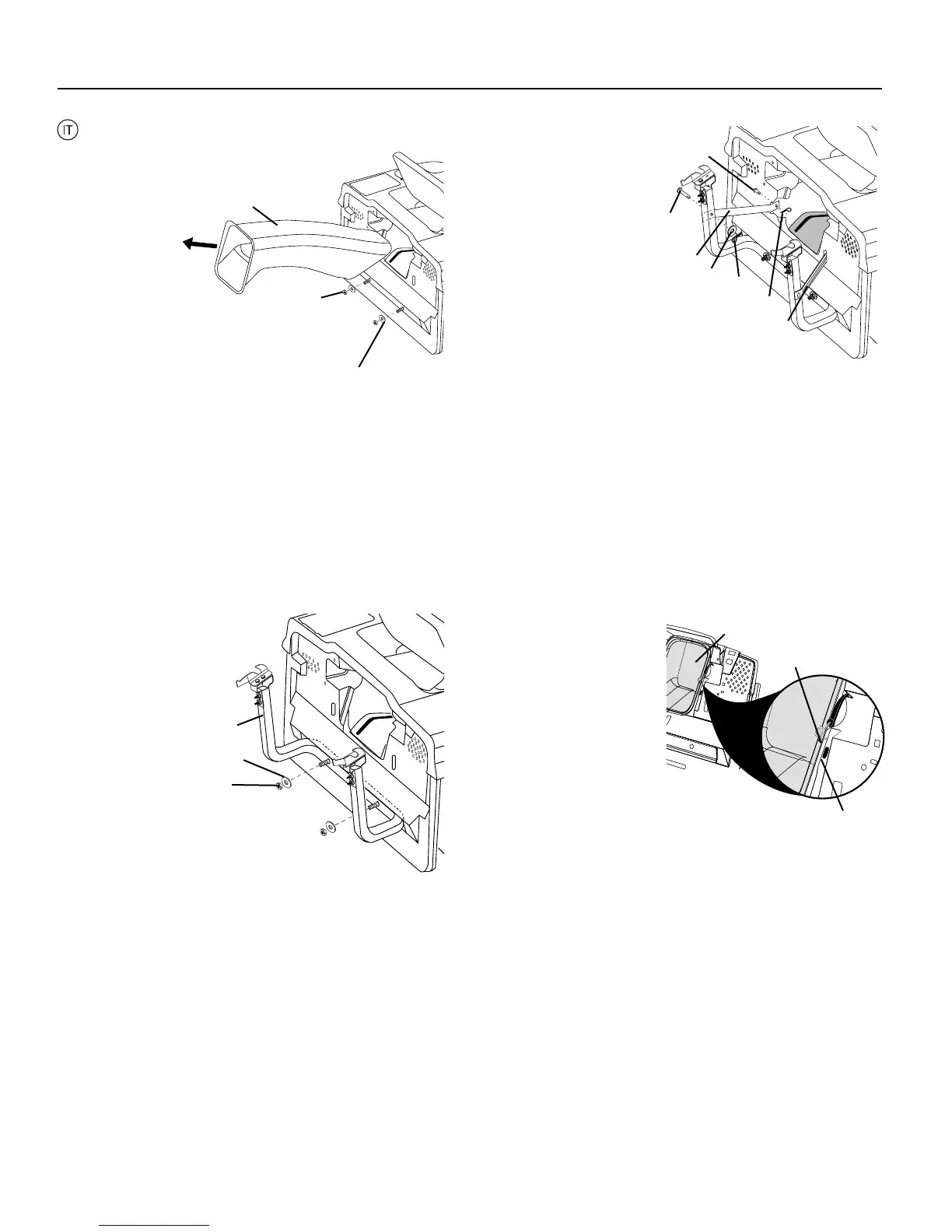 IT