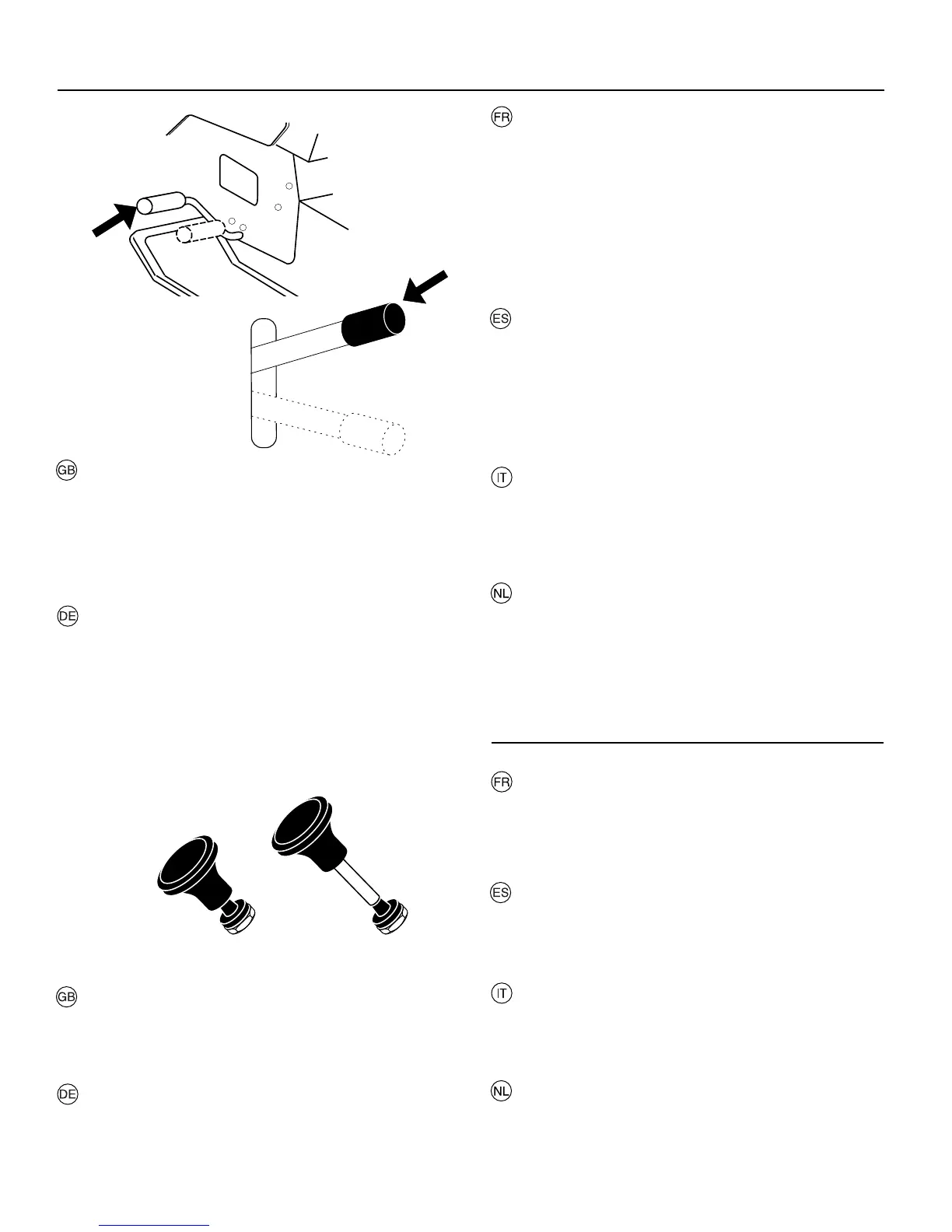 FR

ES

IT

NL

GB

DE

FR

ES

IT

NL

GB

DE