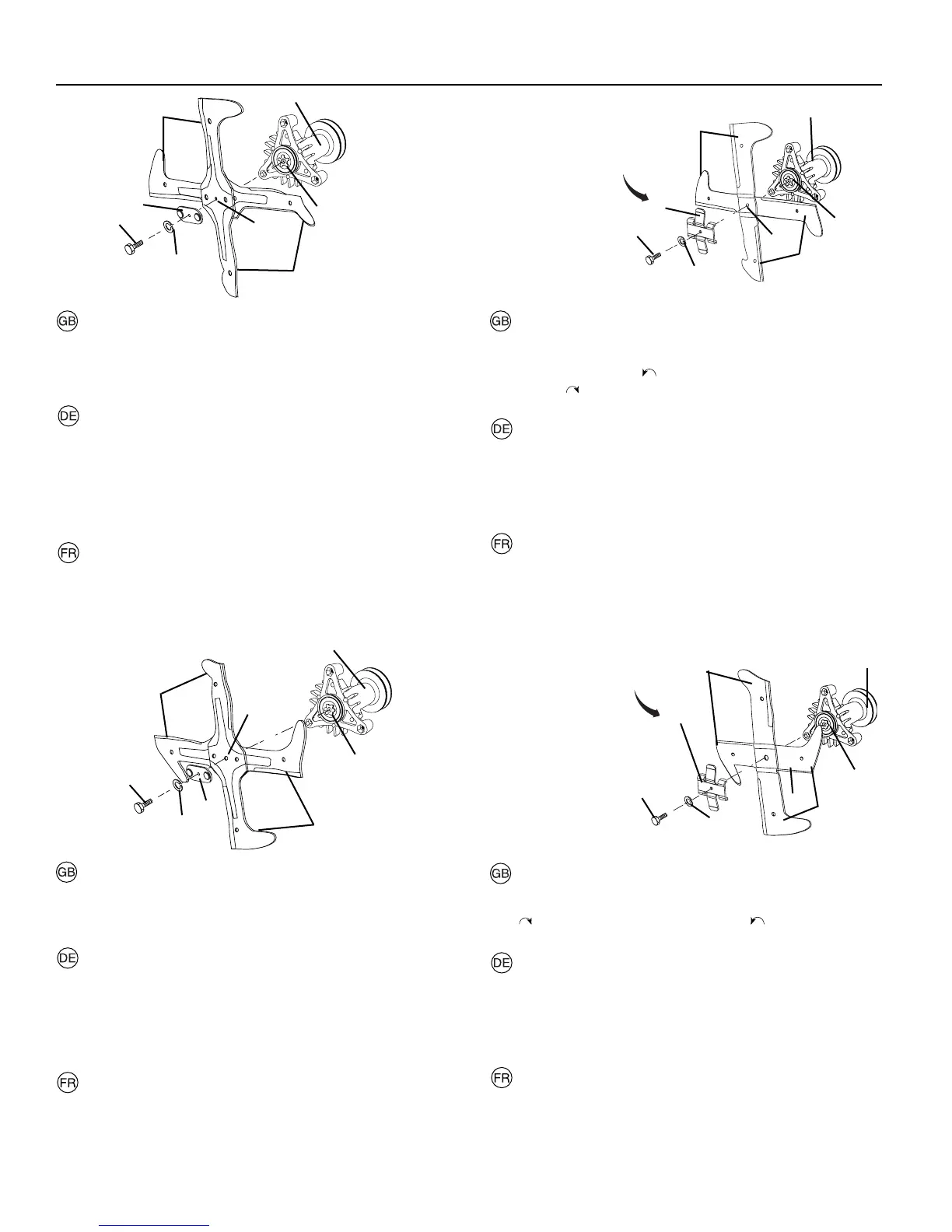 GB

DE

FR

GB

DE

FR

GB

DE

FR

GB

DE

FR