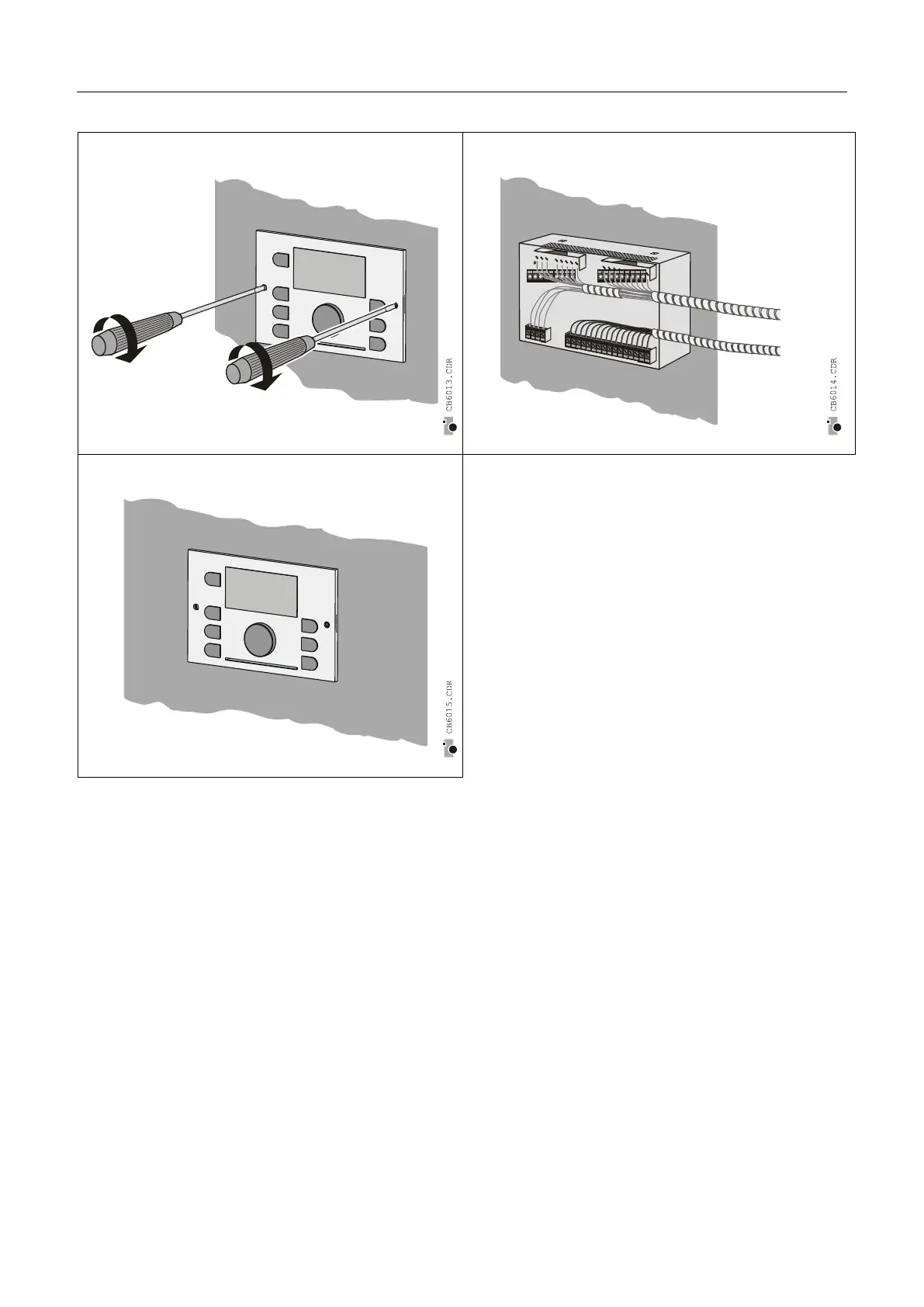 CB6013.CDR

CB6014.CDR

CB6015.CDR