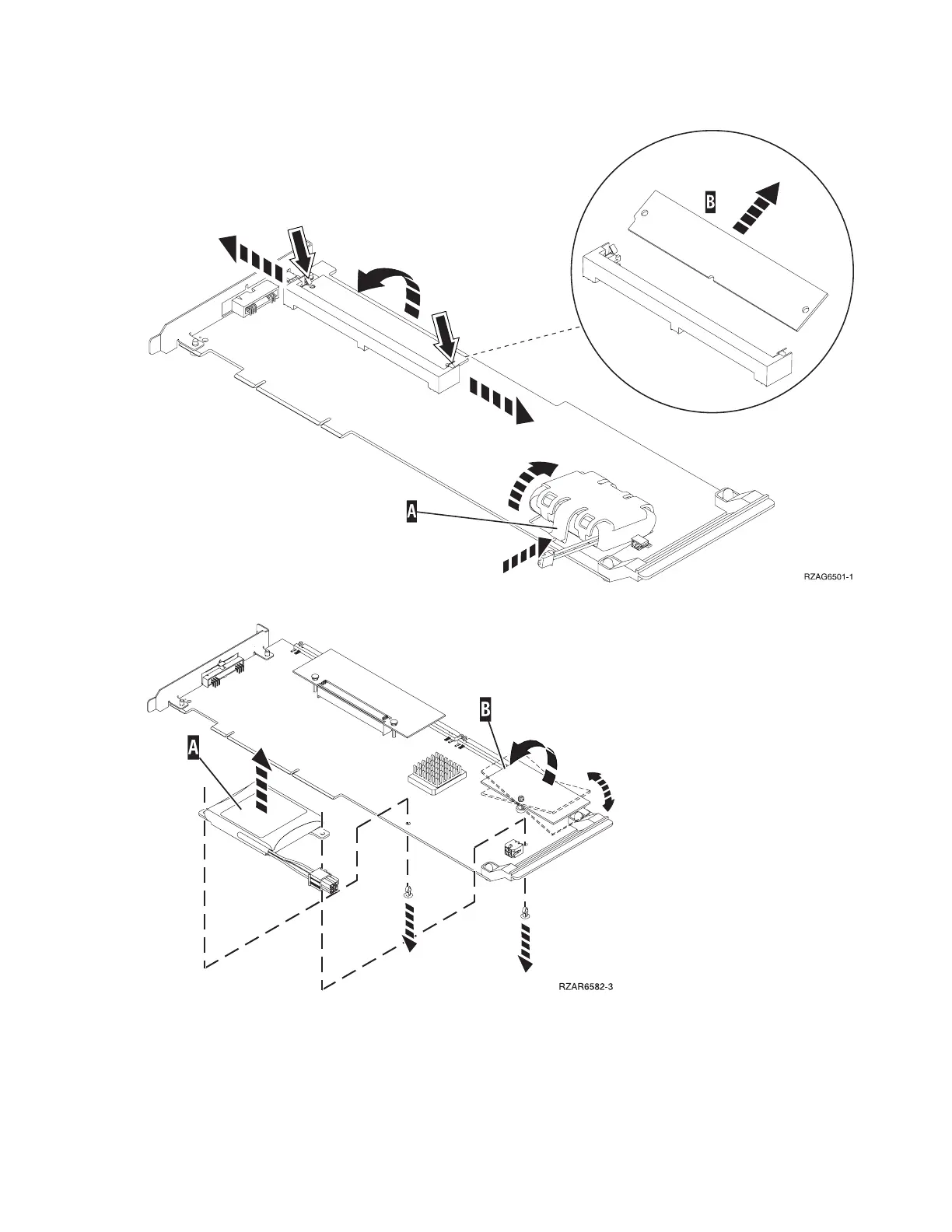 B

A

RZAG6501-1

B

A

RZAR6582-3