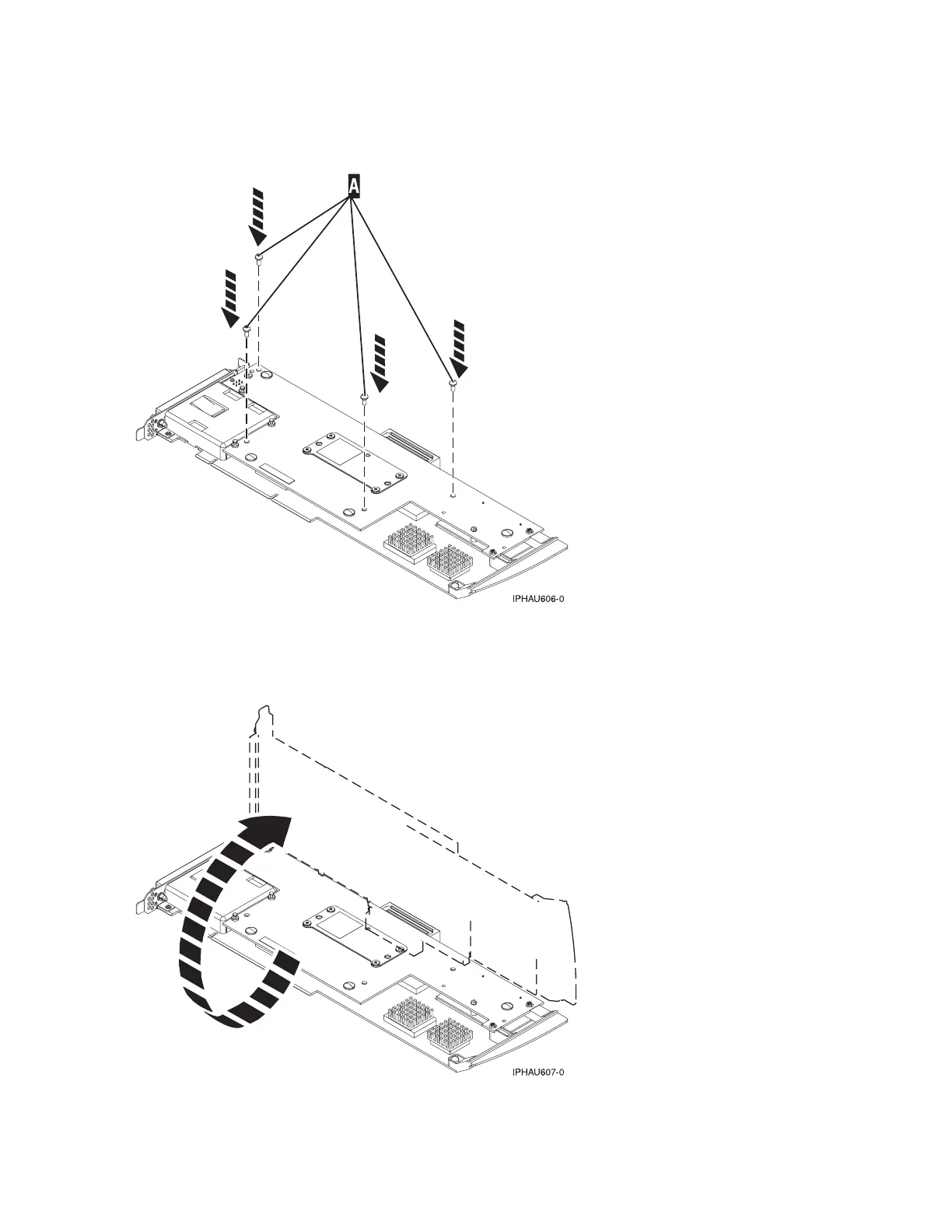 A

IPHAU606-0

IPHAU607-0