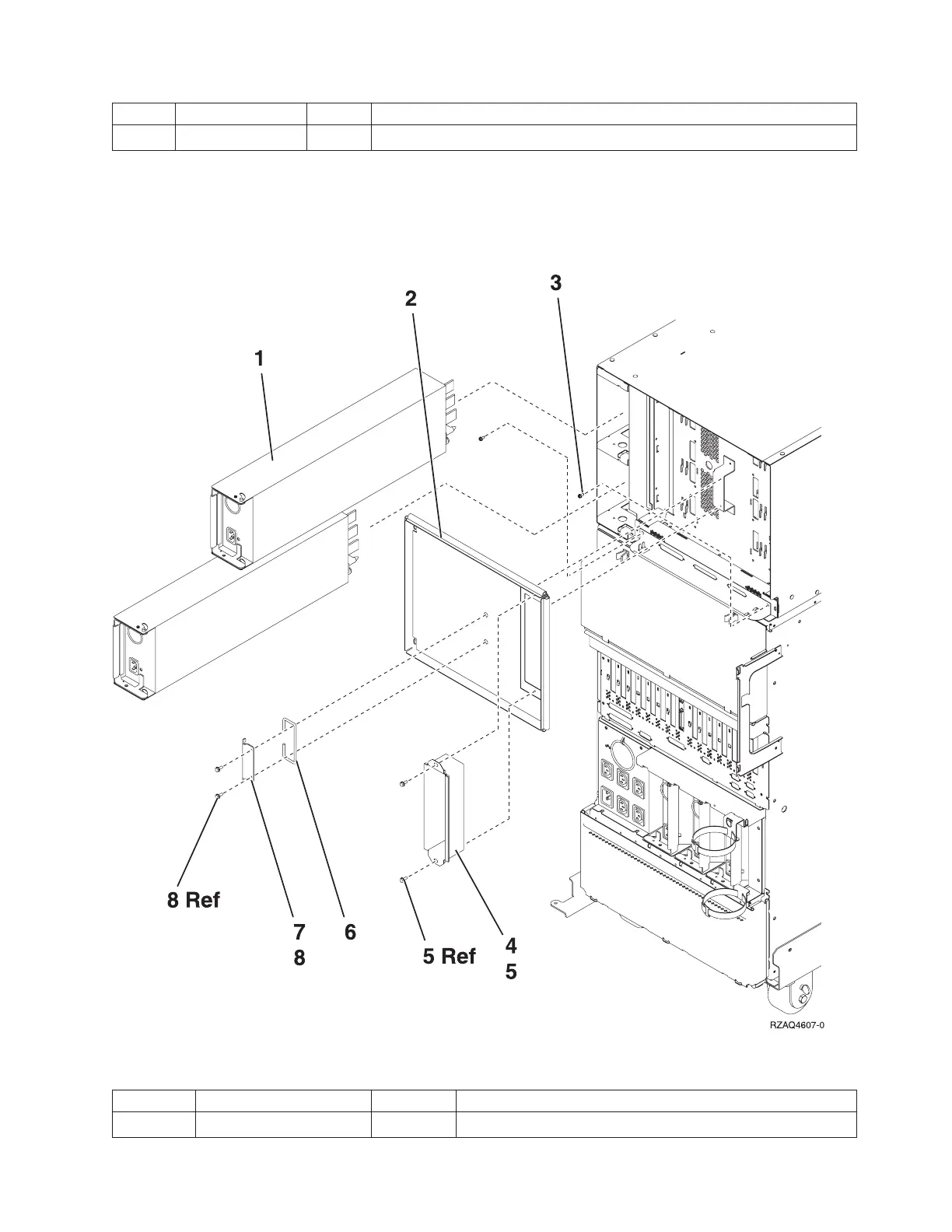 3

2

1

8 Ref

7
8

6

5 Ref

4
5

RZAQ4607-0