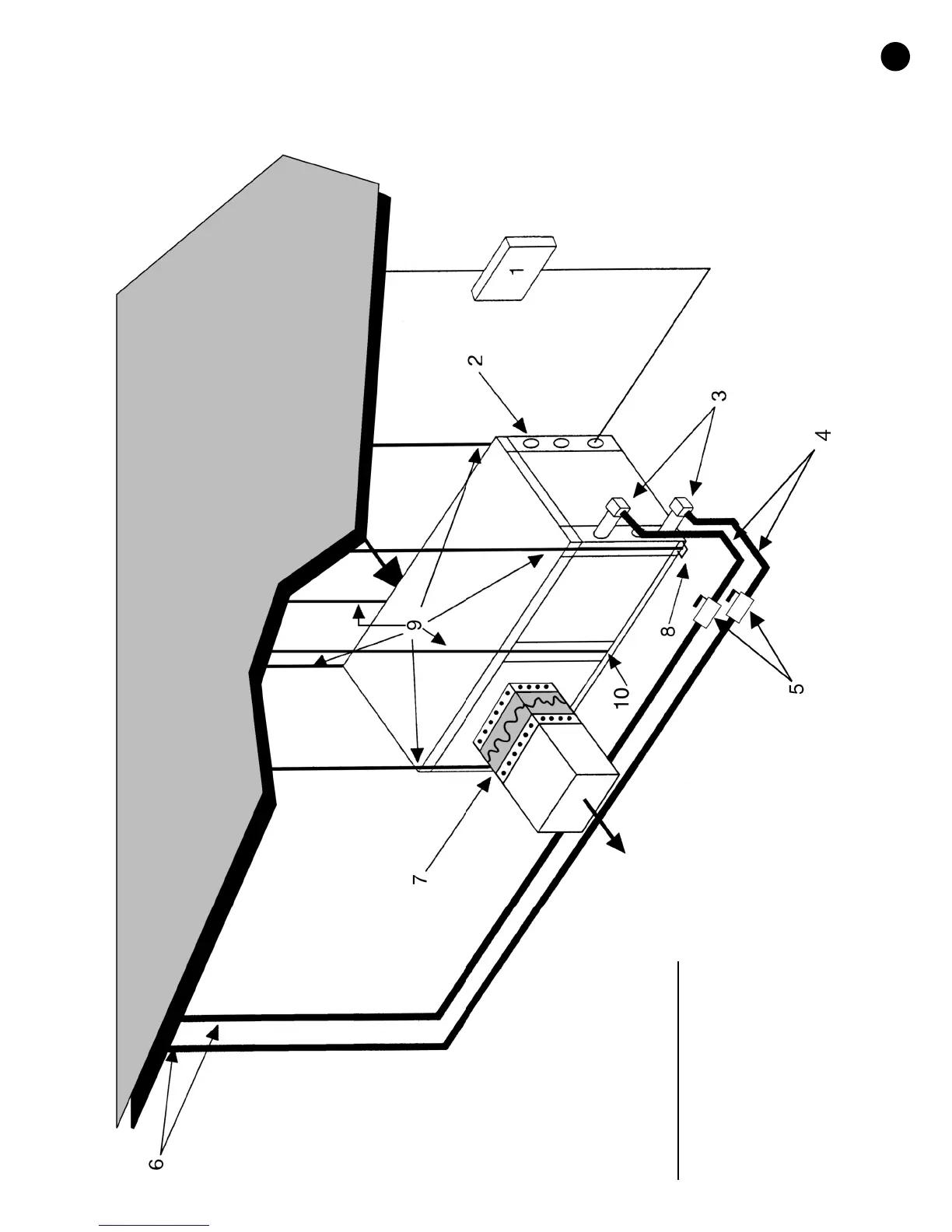 1
2
3
4
5
6
7
8
9
10