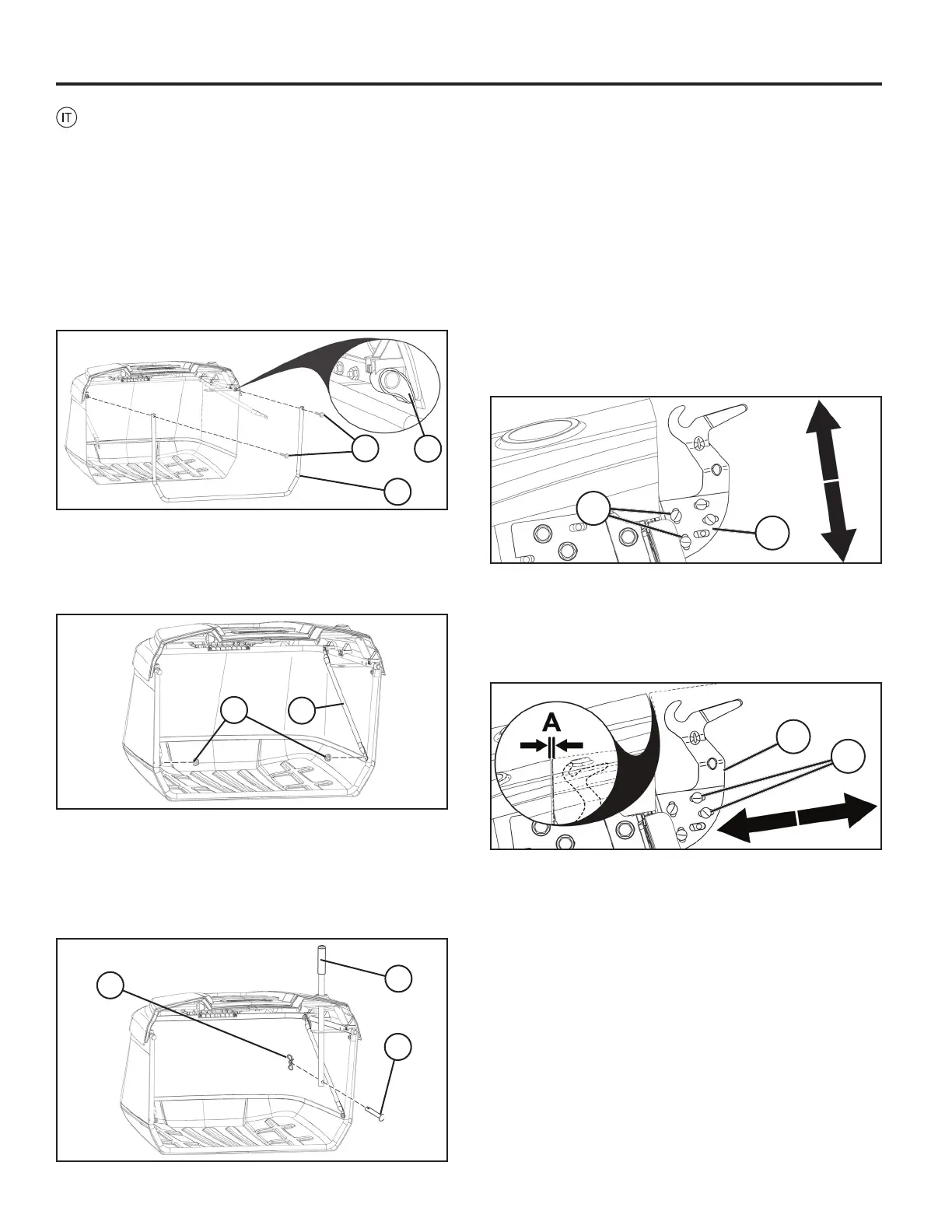 IT

A