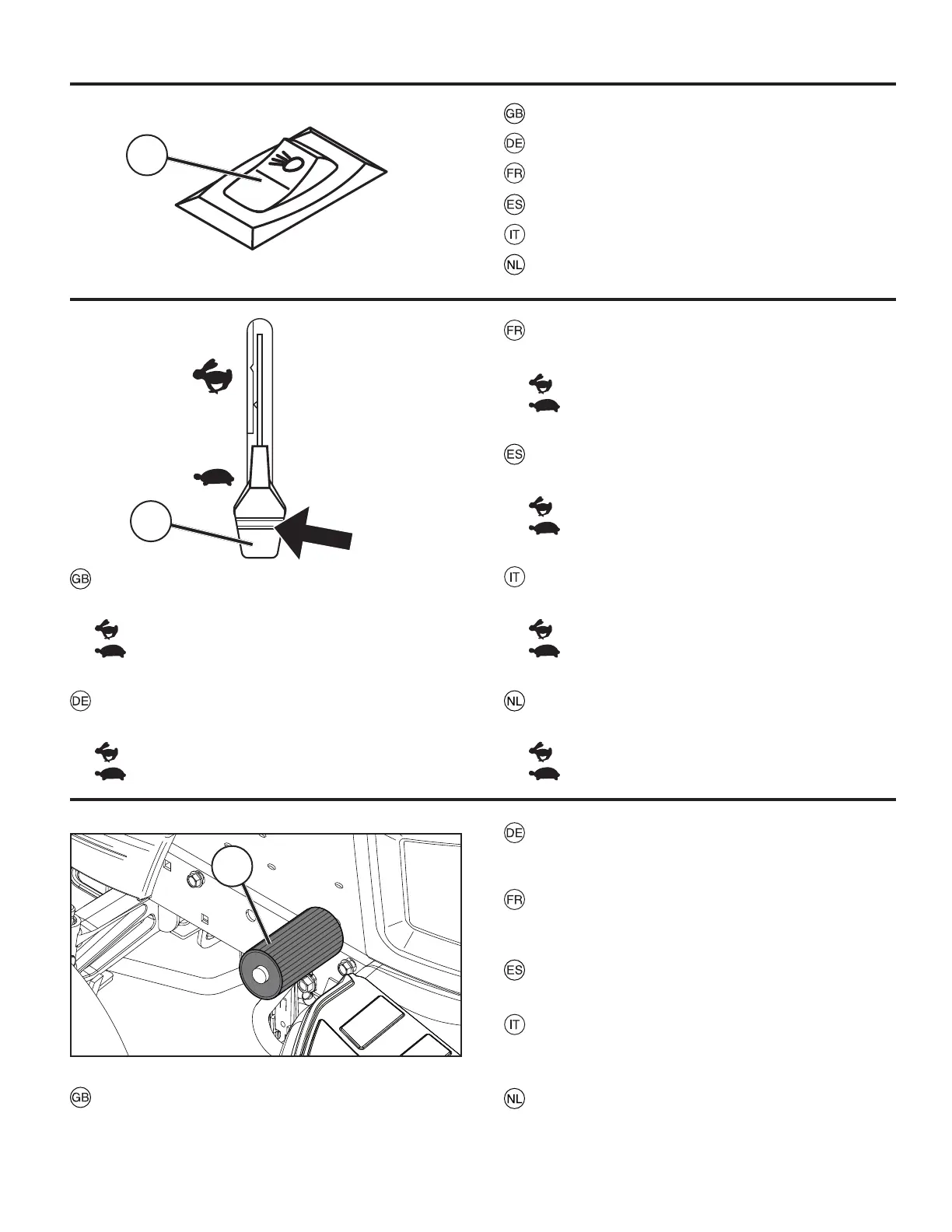 GB

DE

FR

ES

IT

NL

FR

ES

GB

IT

DE

NL

DE

FR

ES

IT

GB

NL