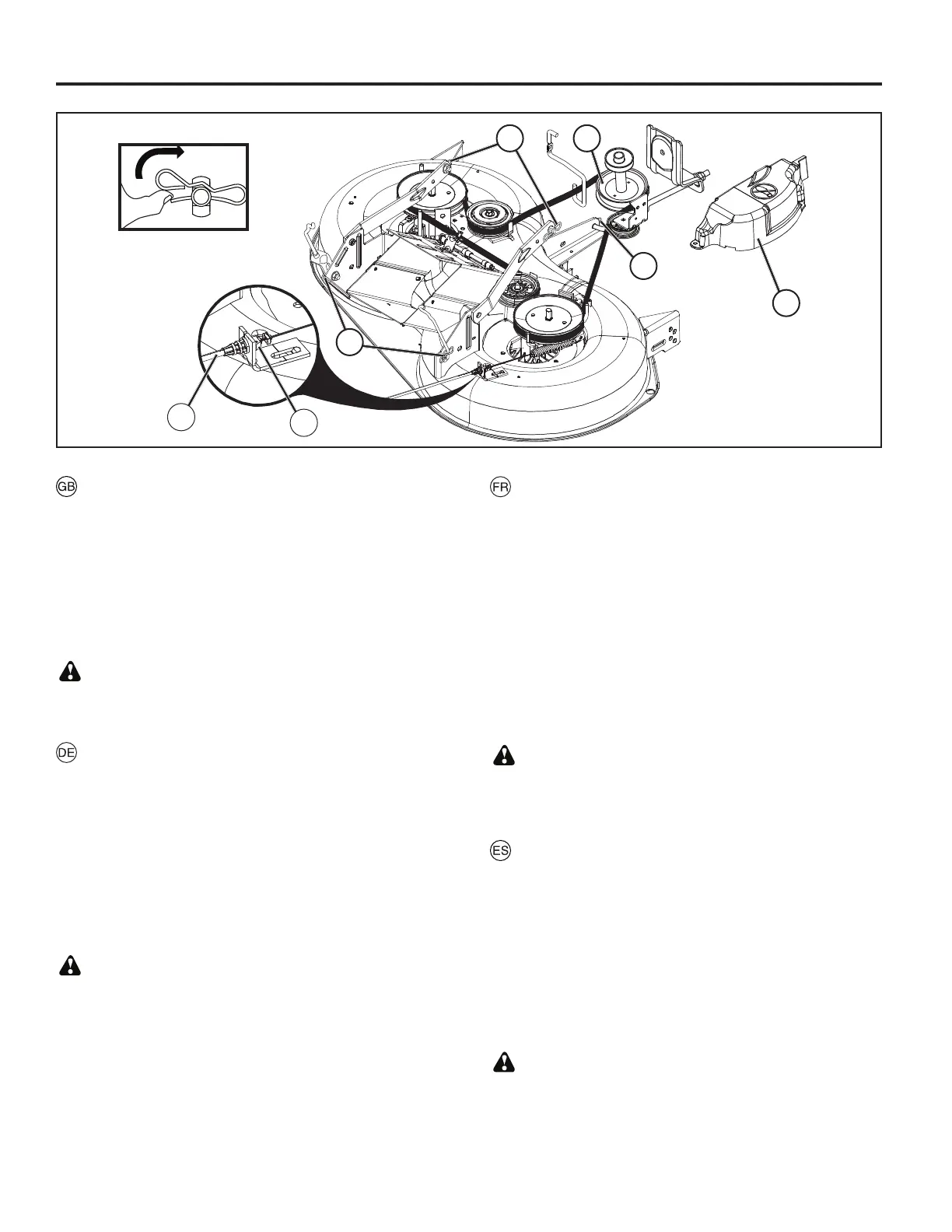 GB

DE

FR

ES